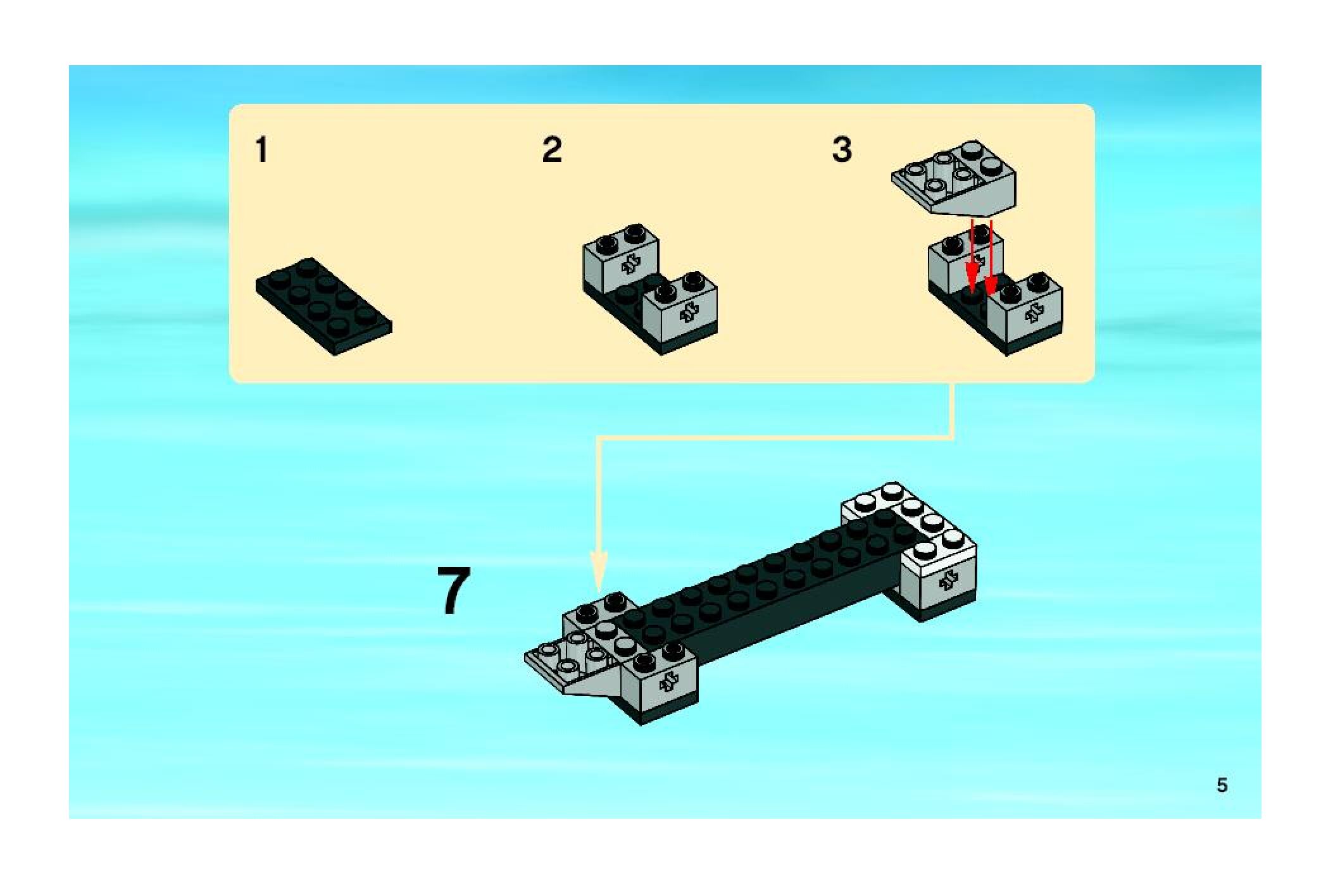 1

2

3

7

5