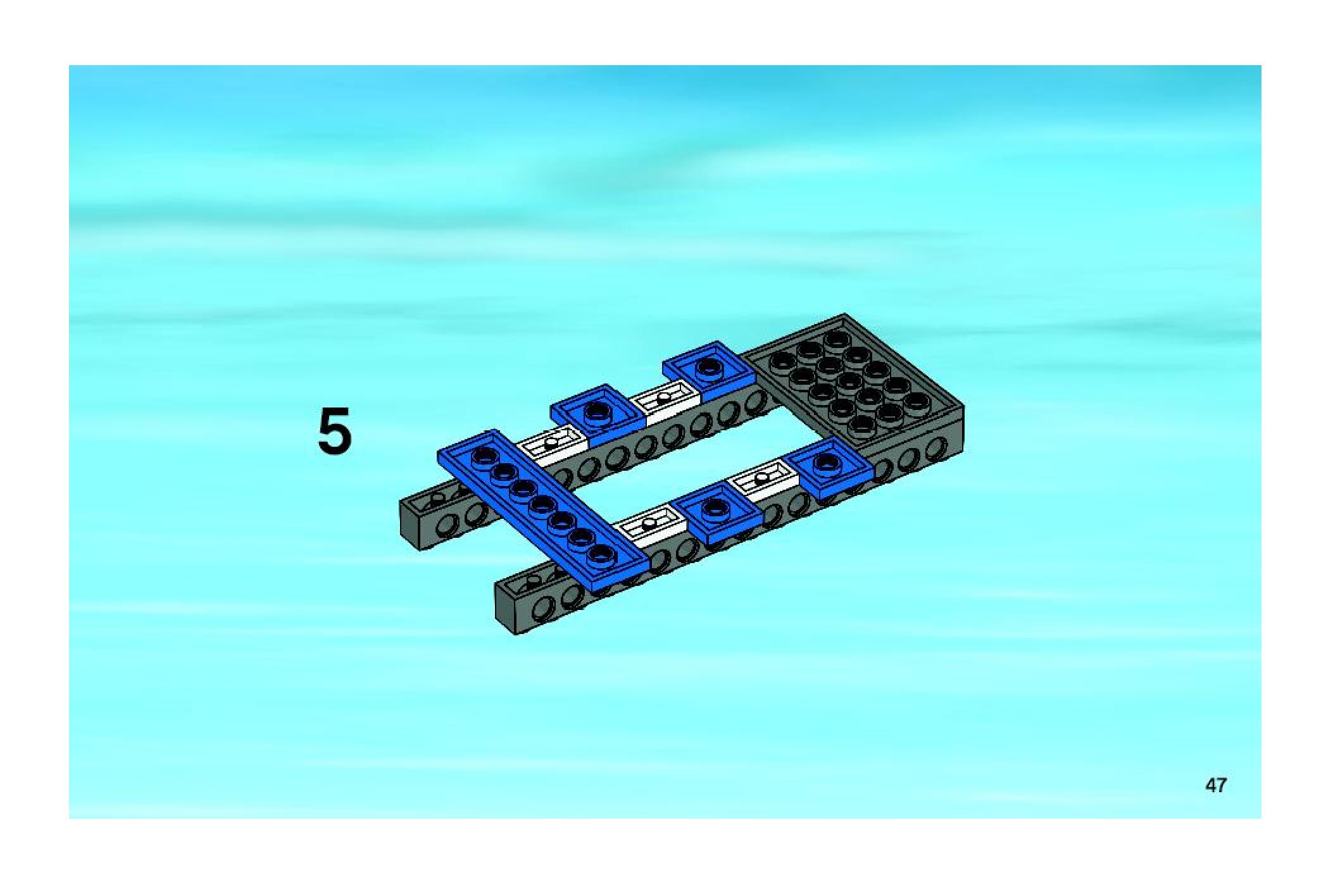 5

47