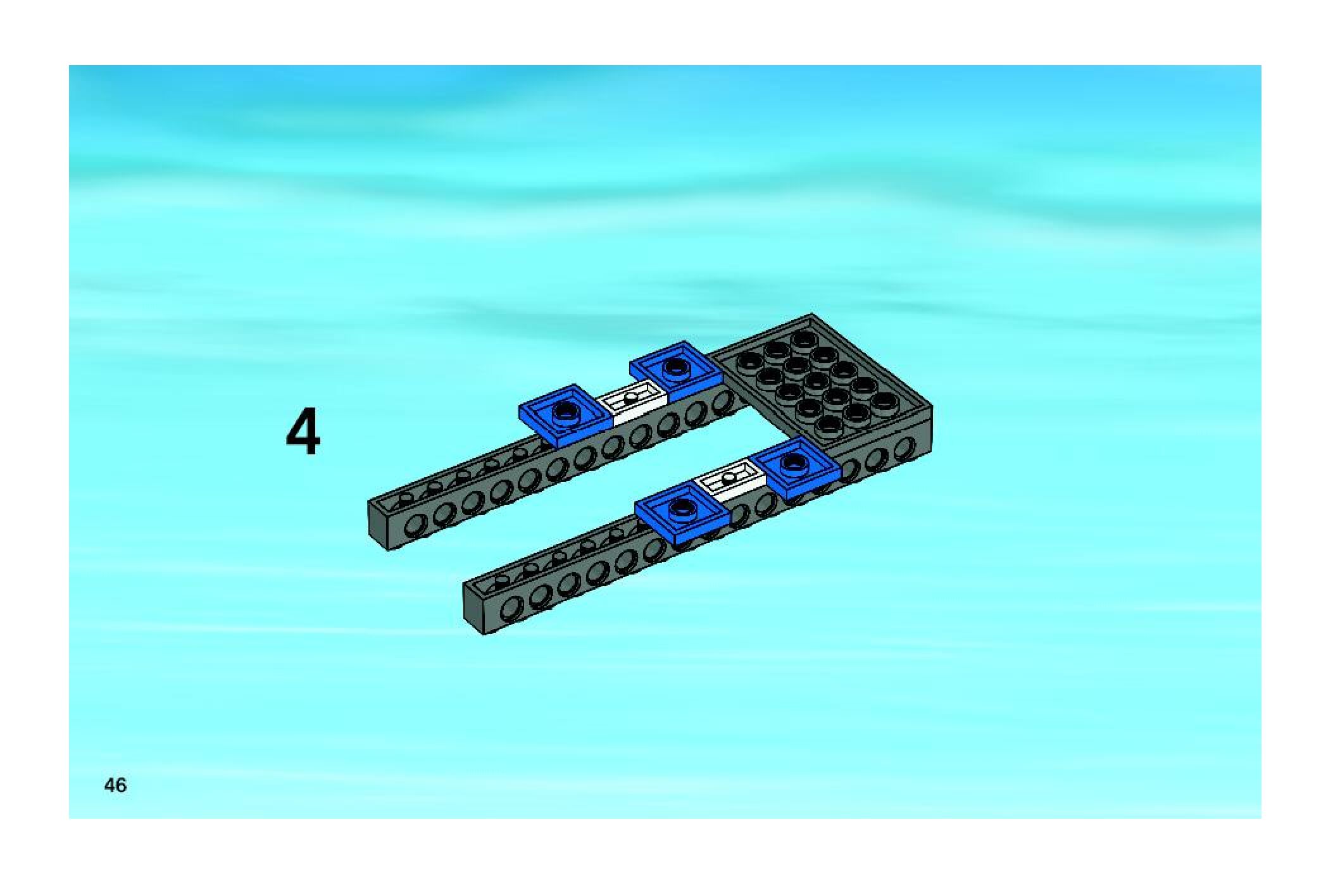 4

46