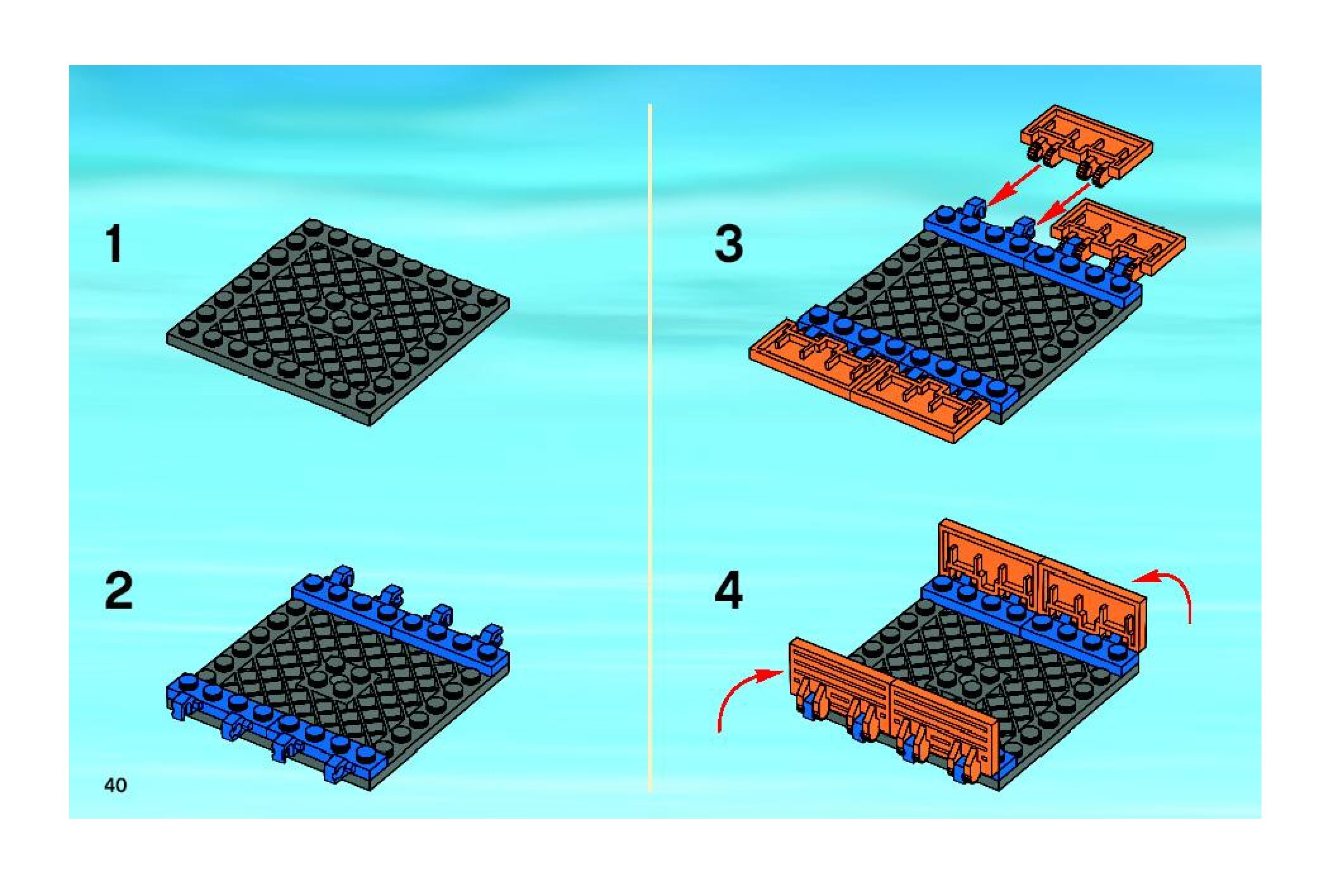 1

2

40

3

4