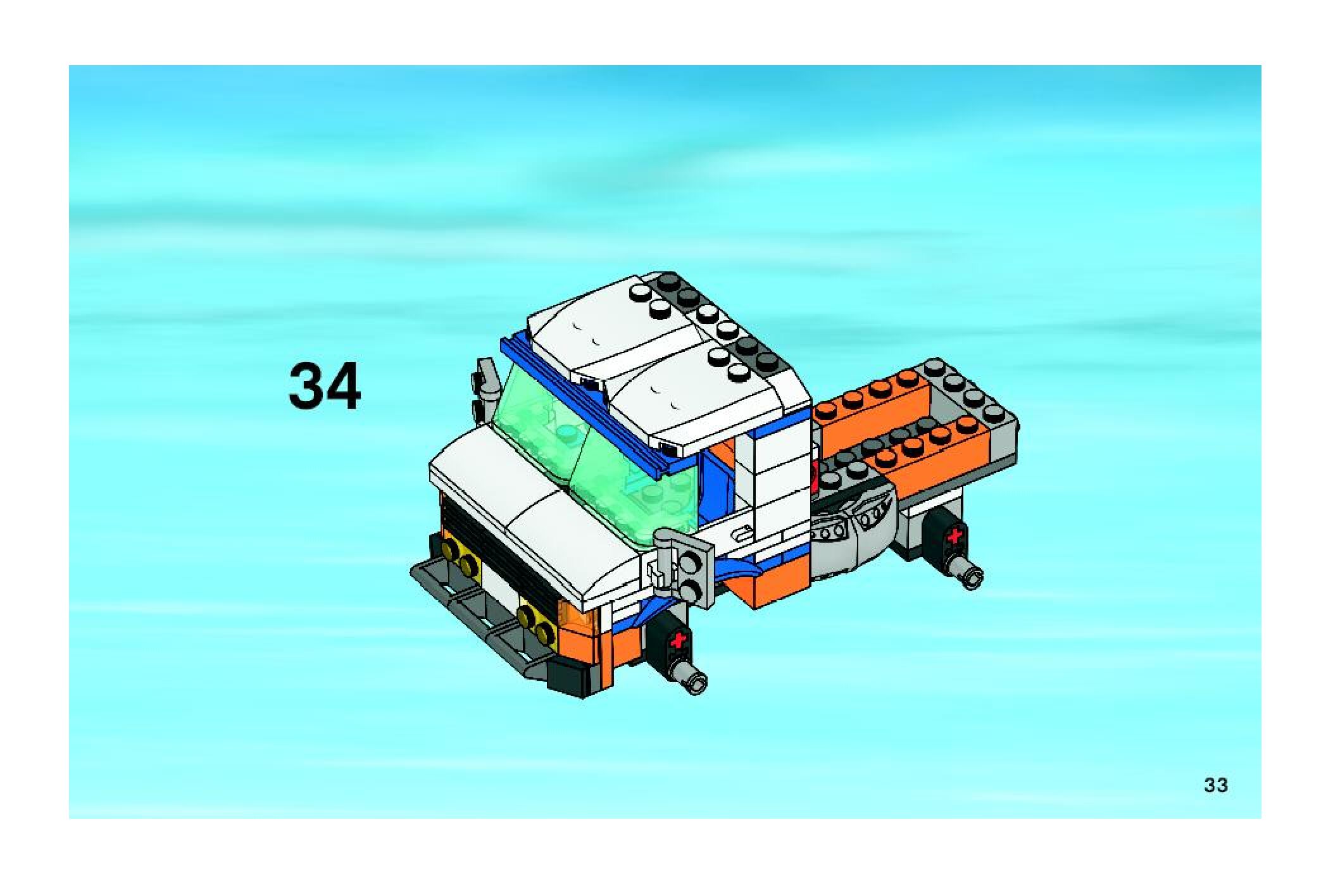 34

33