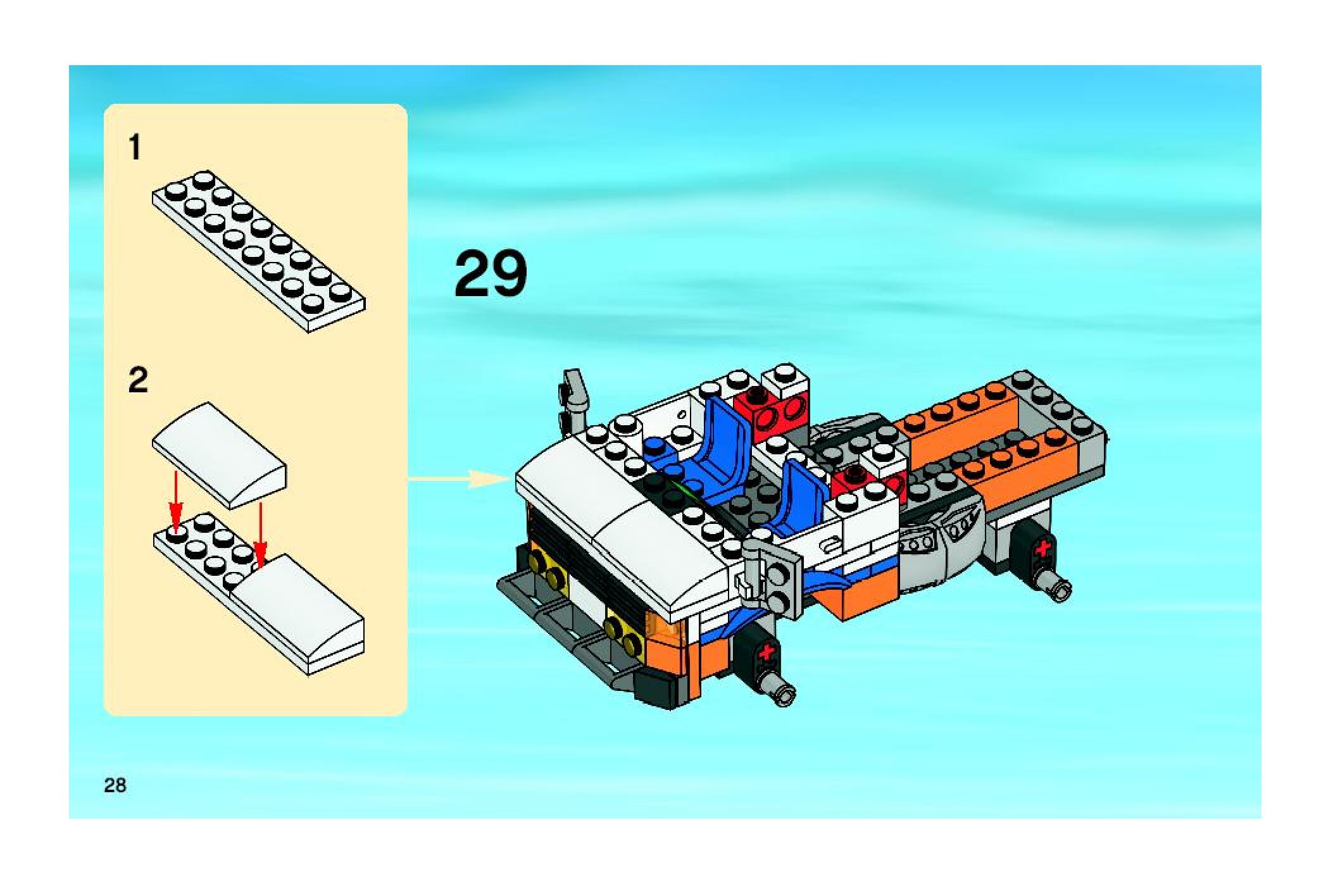 1

2

29

28