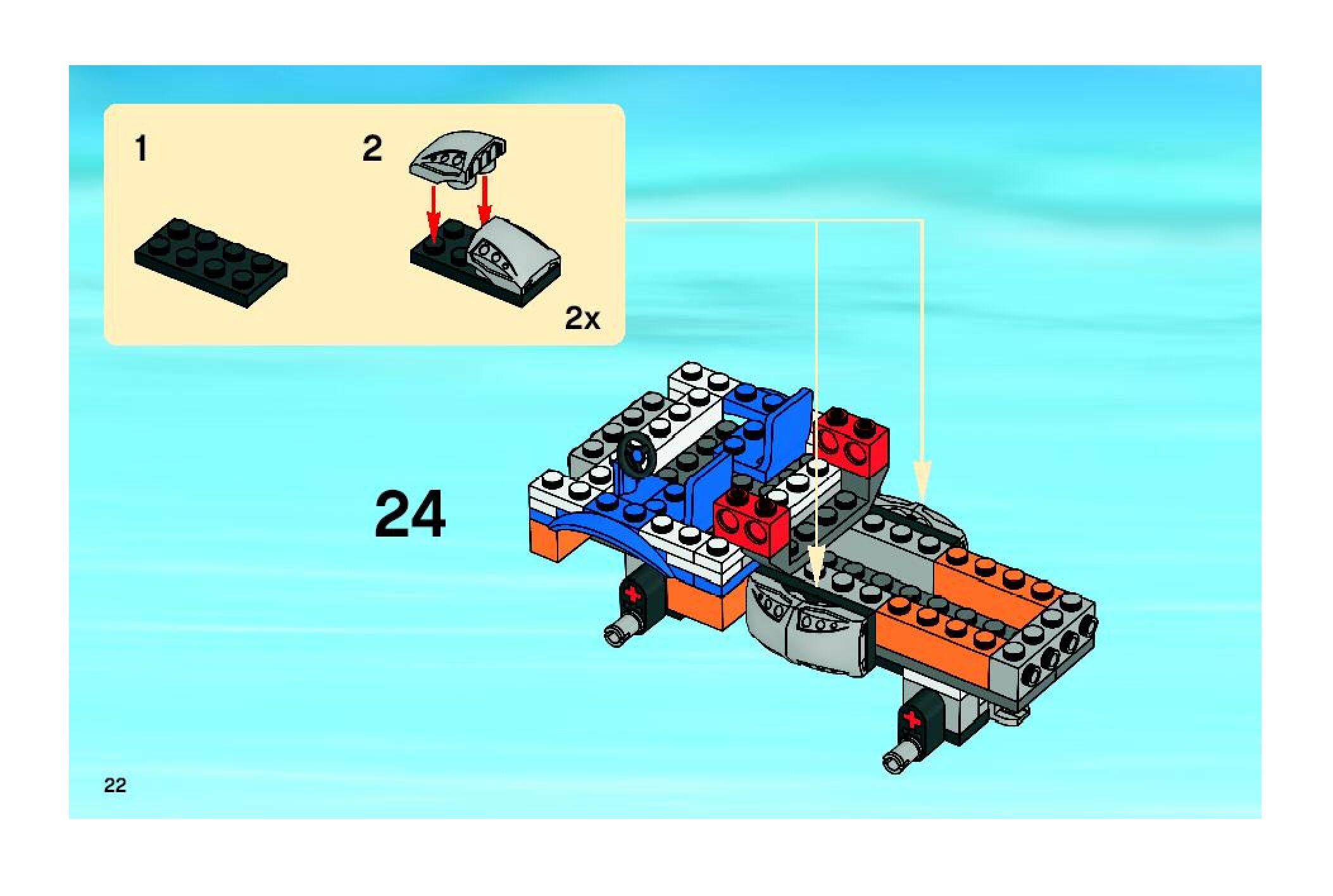 1

2

2x

24

22