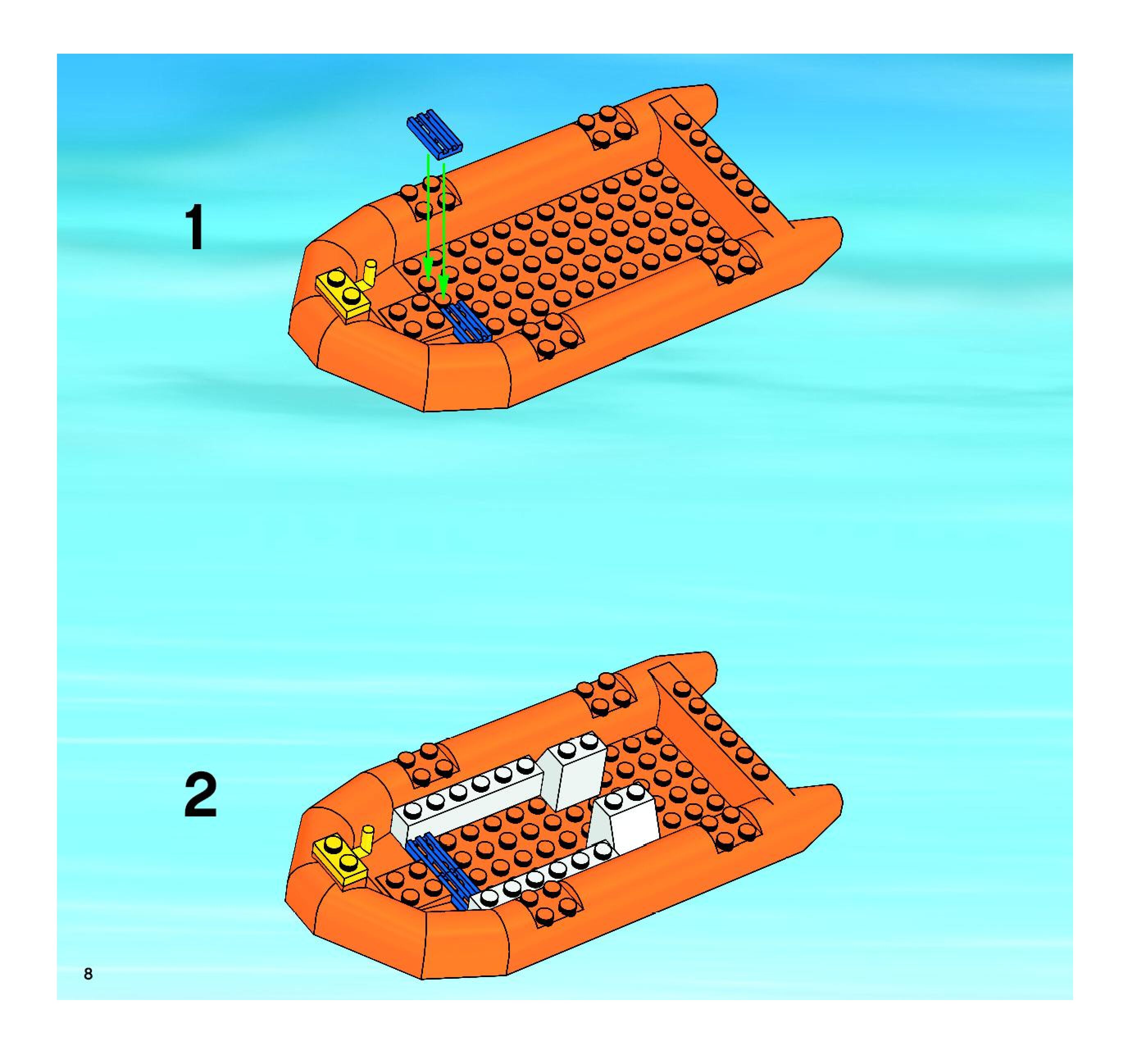 1

2

8