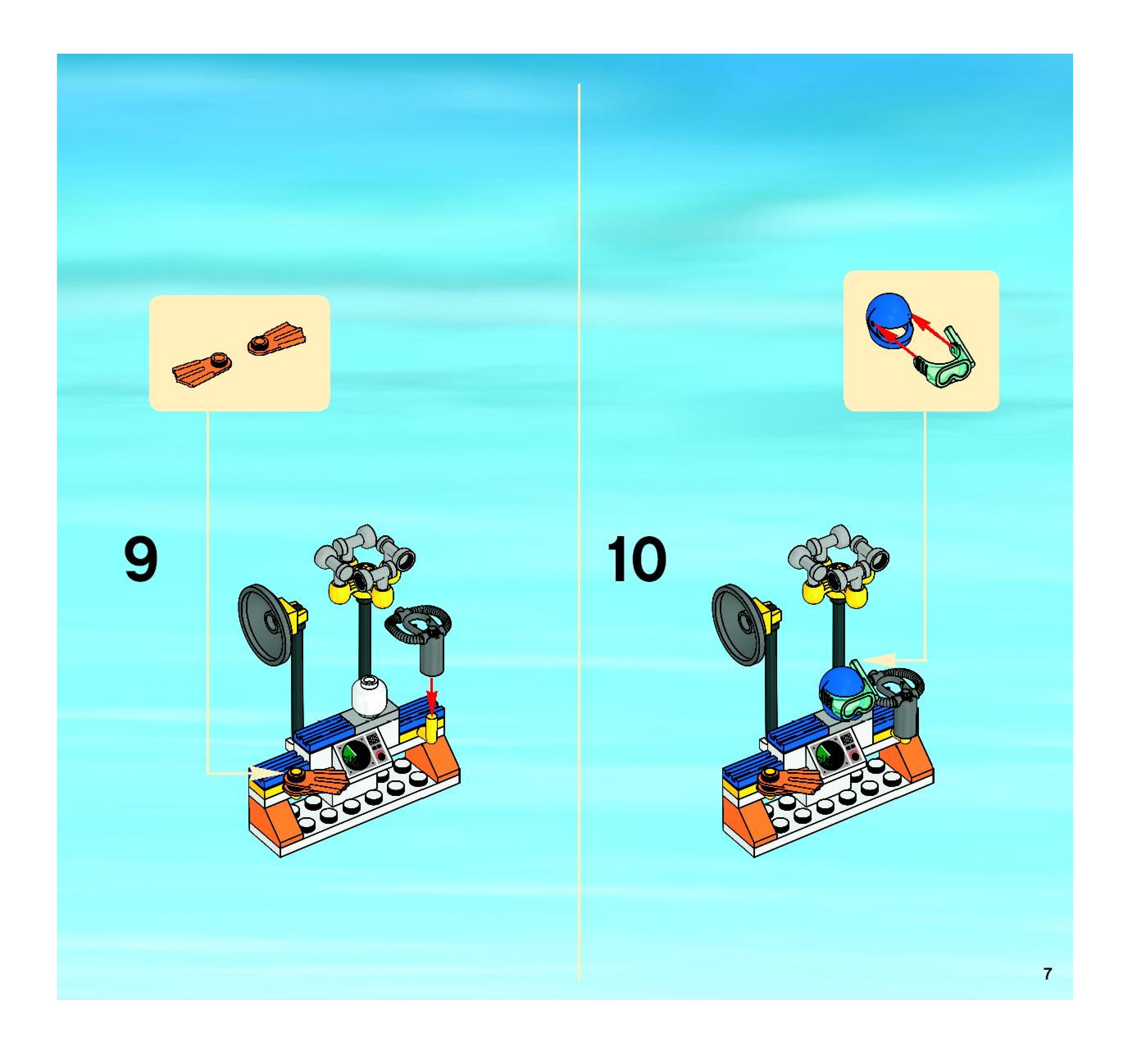 9

10

7