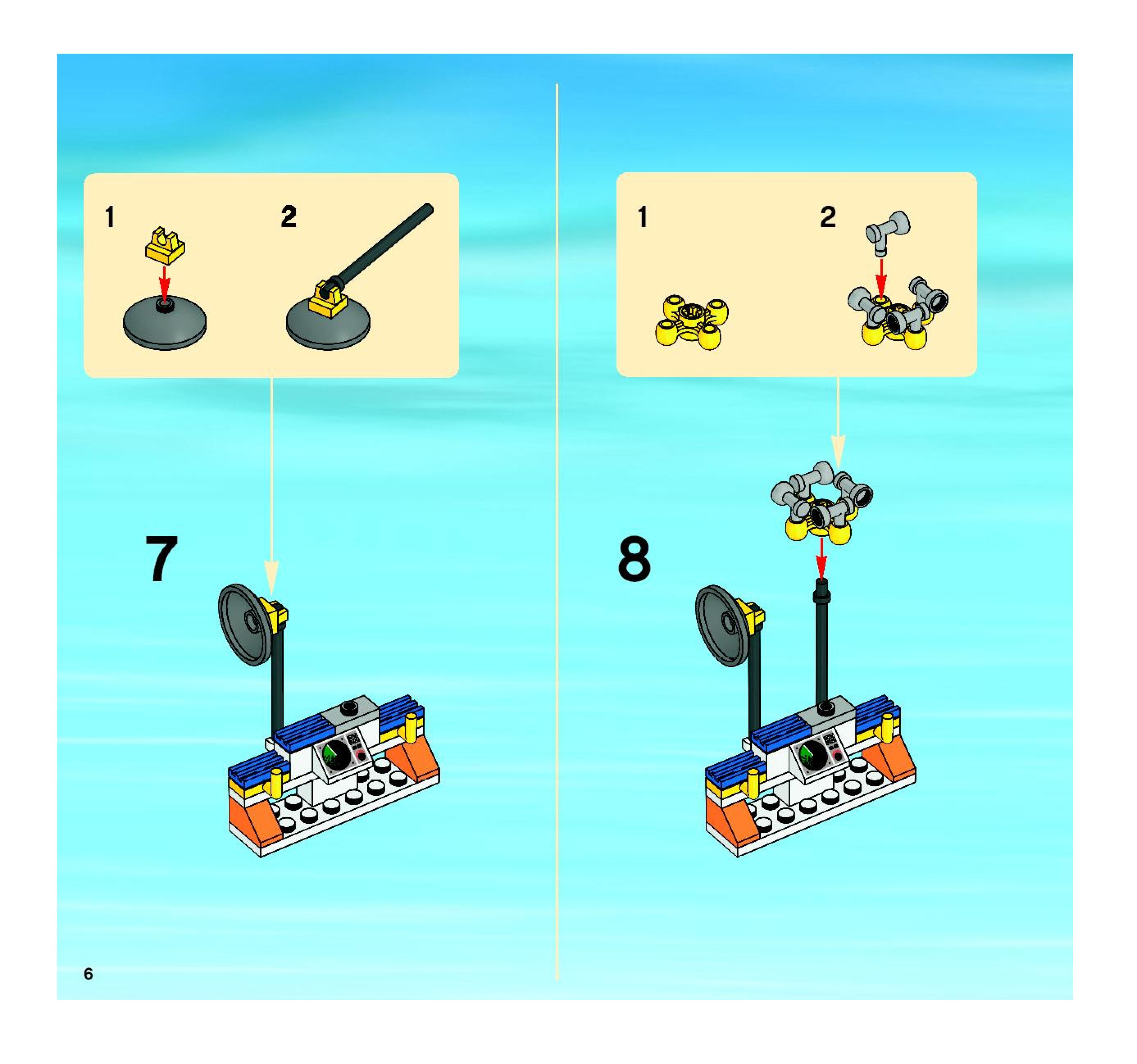 1

2

7

1

2

8

6