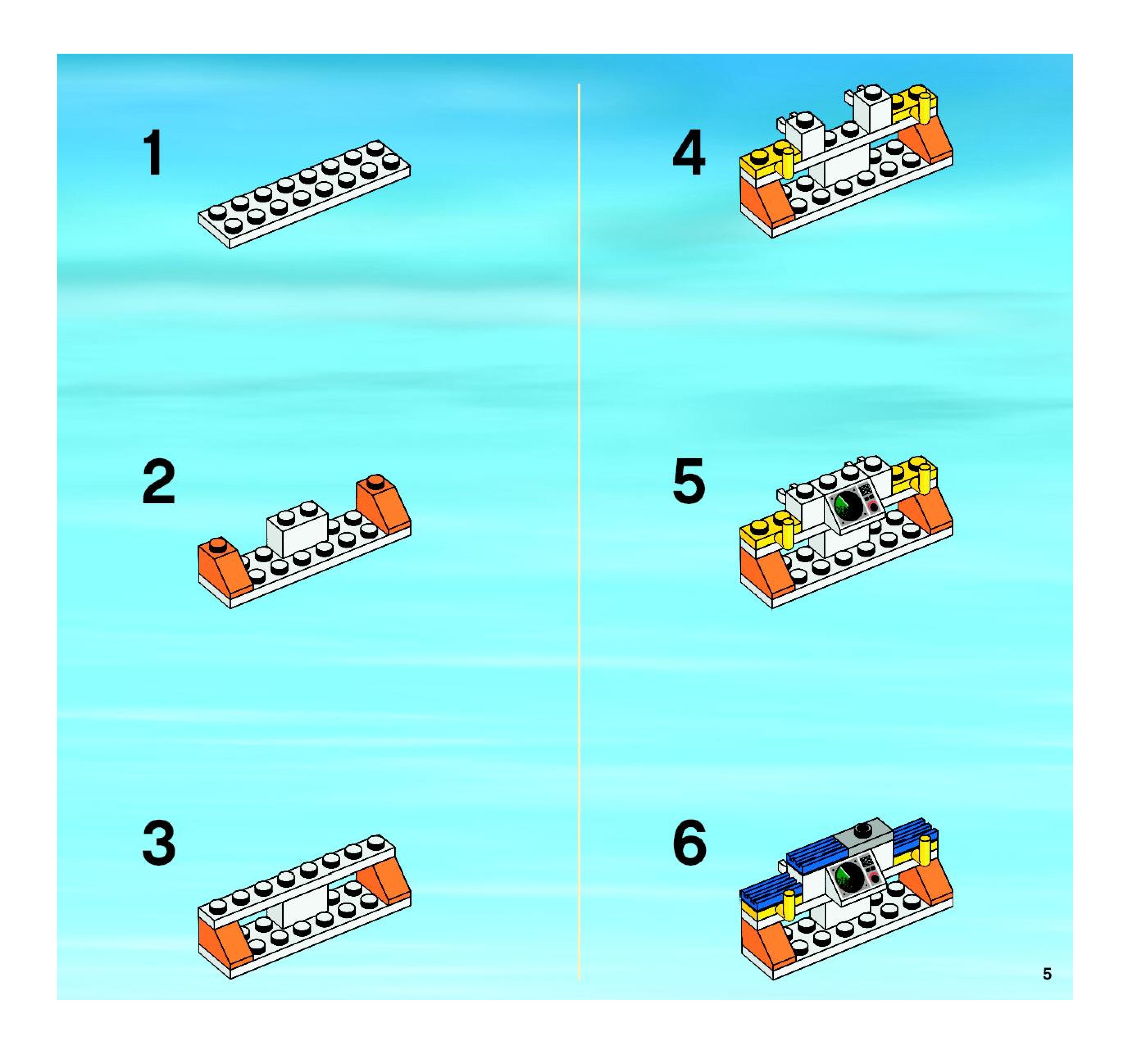 1

2

3

4

5

6

5