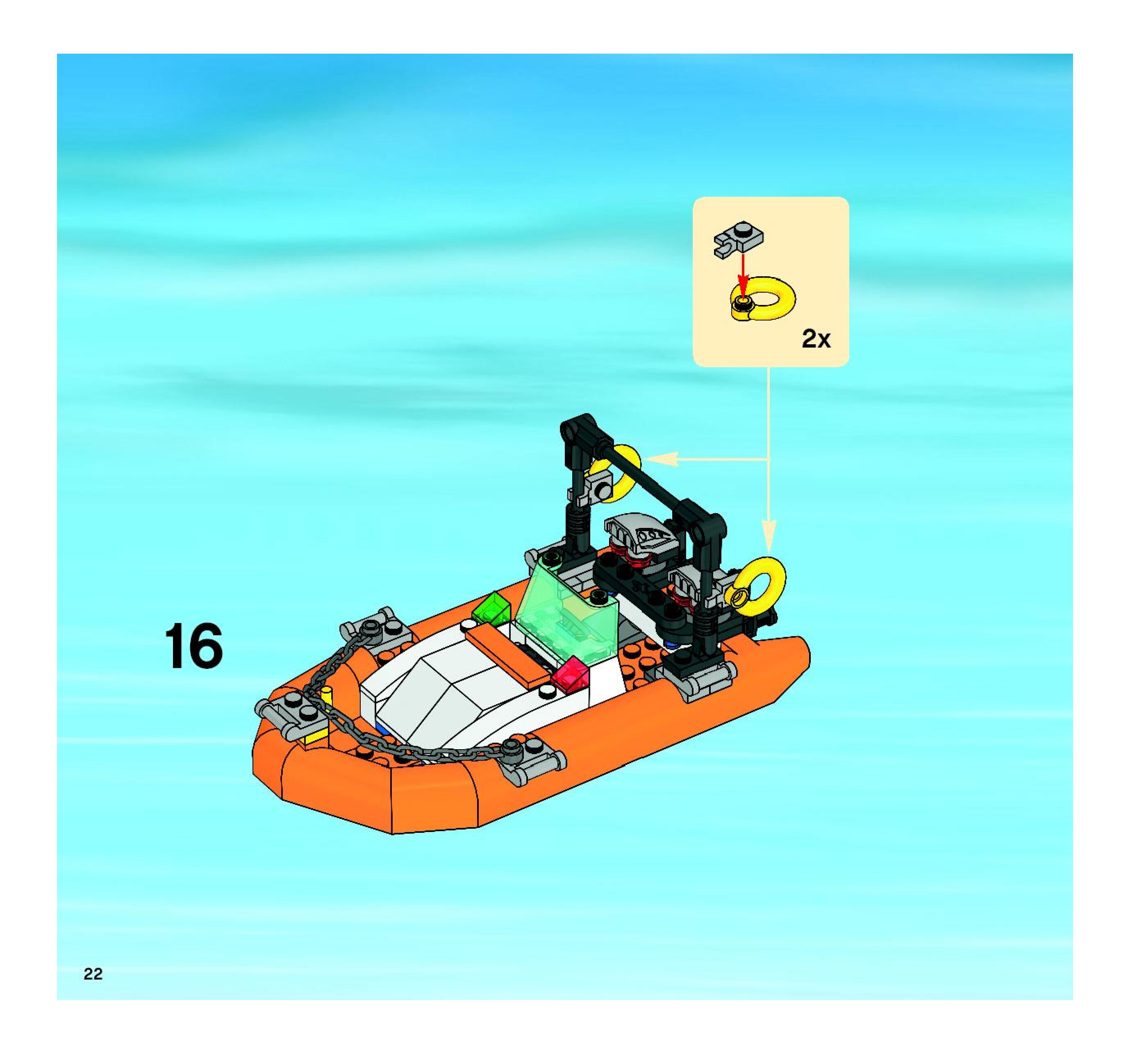 2x

16

22