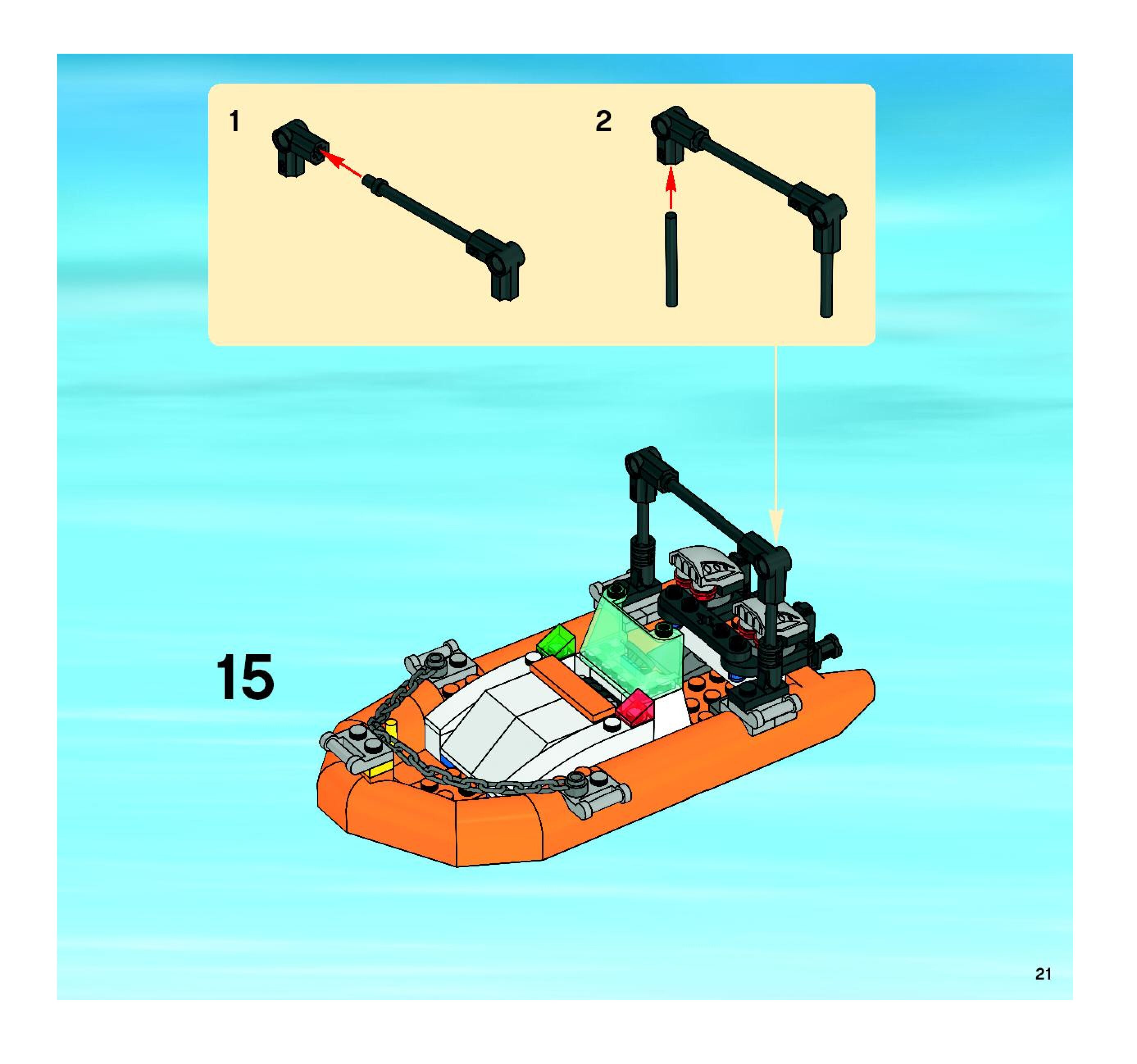 1

2

15

21