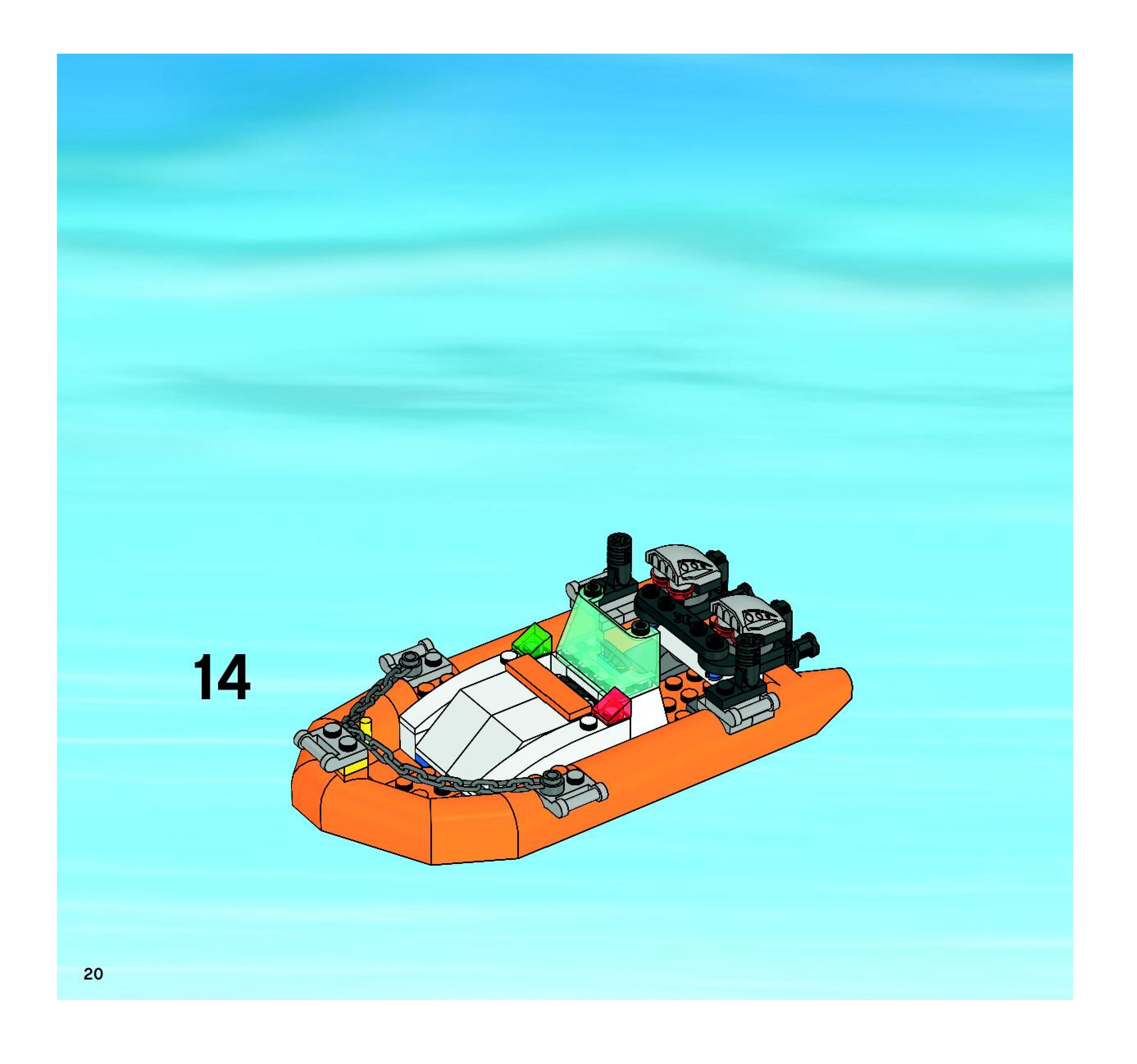 14

20