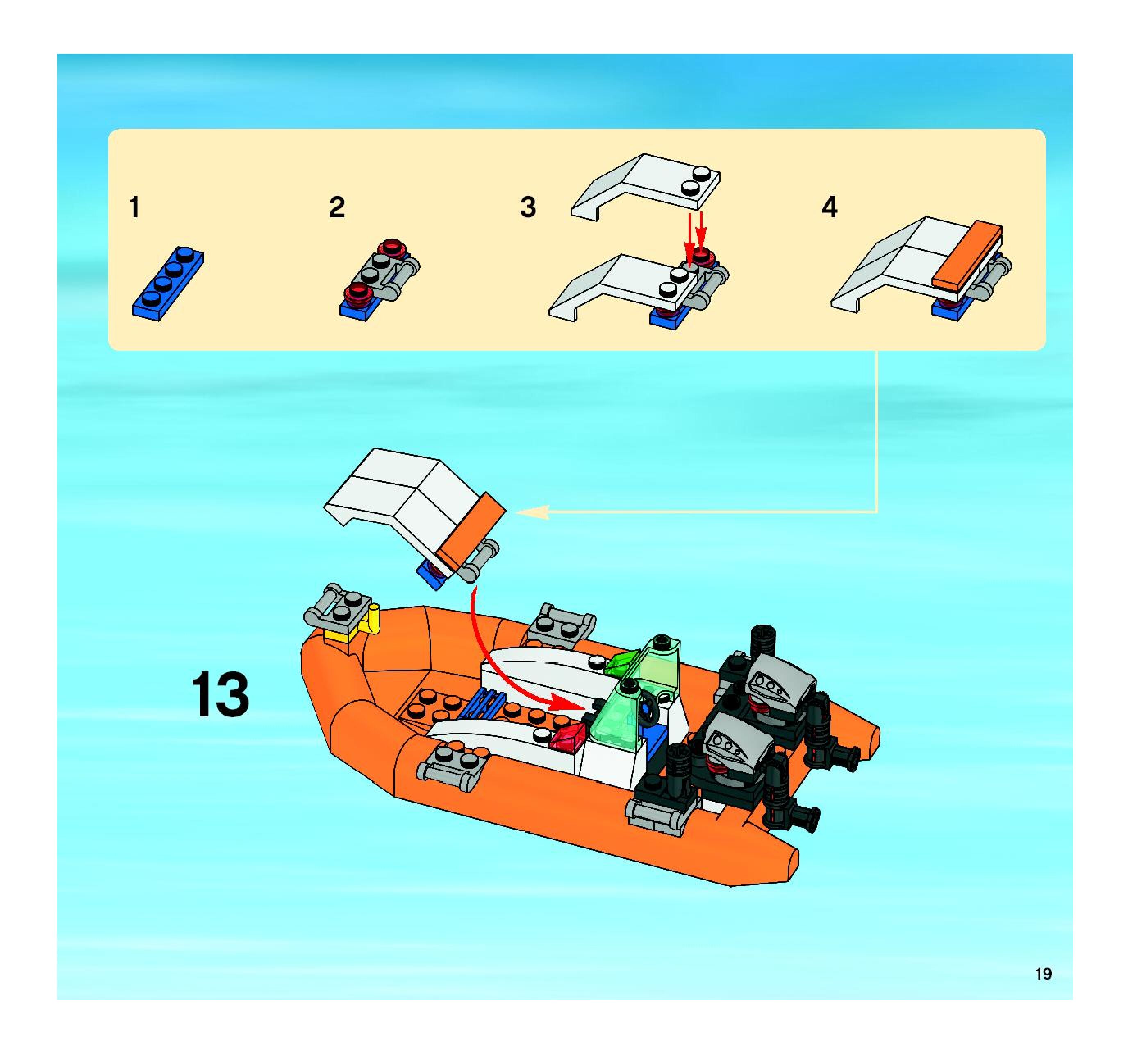 1

2

3

4

13

19