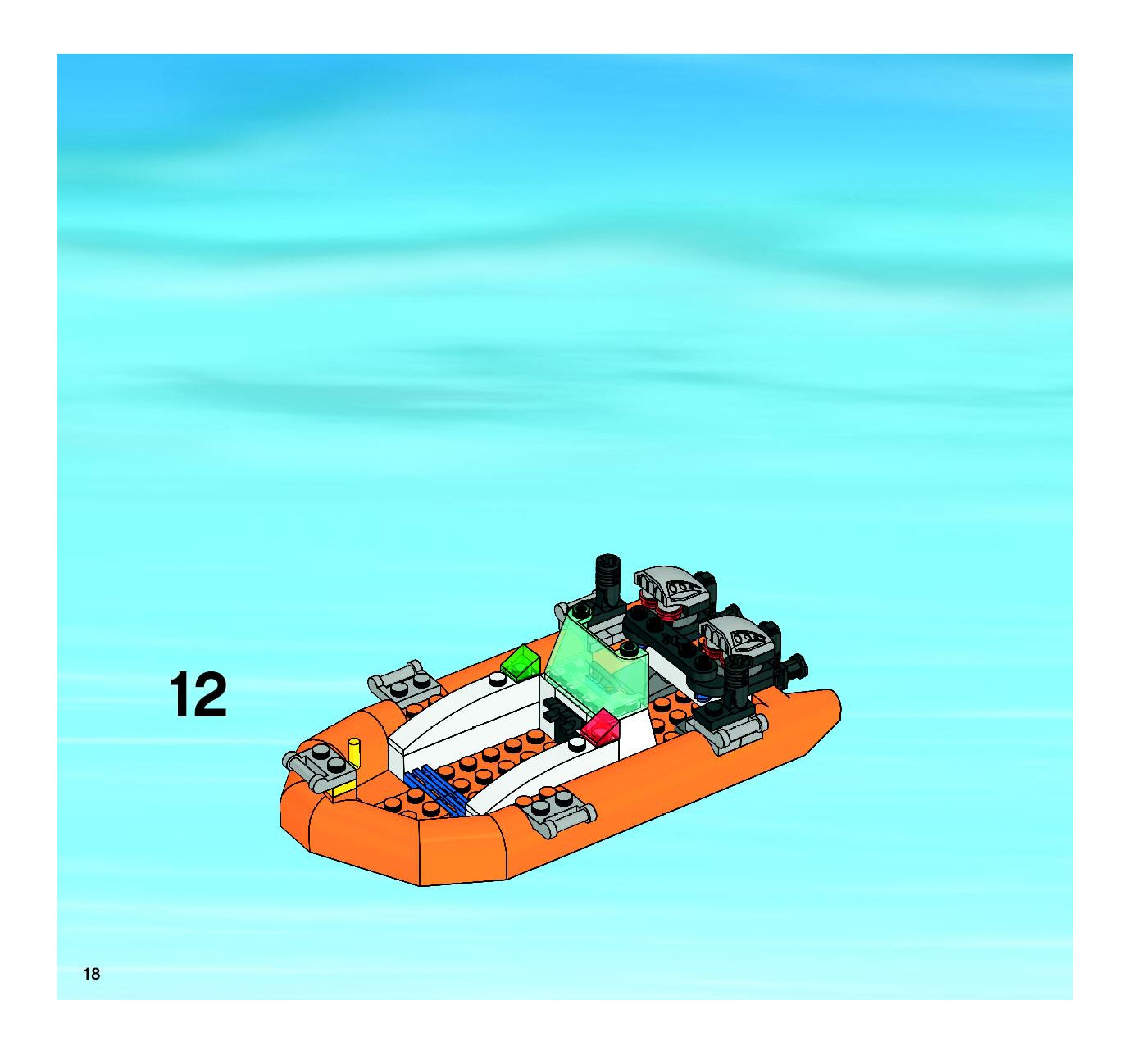 12

18