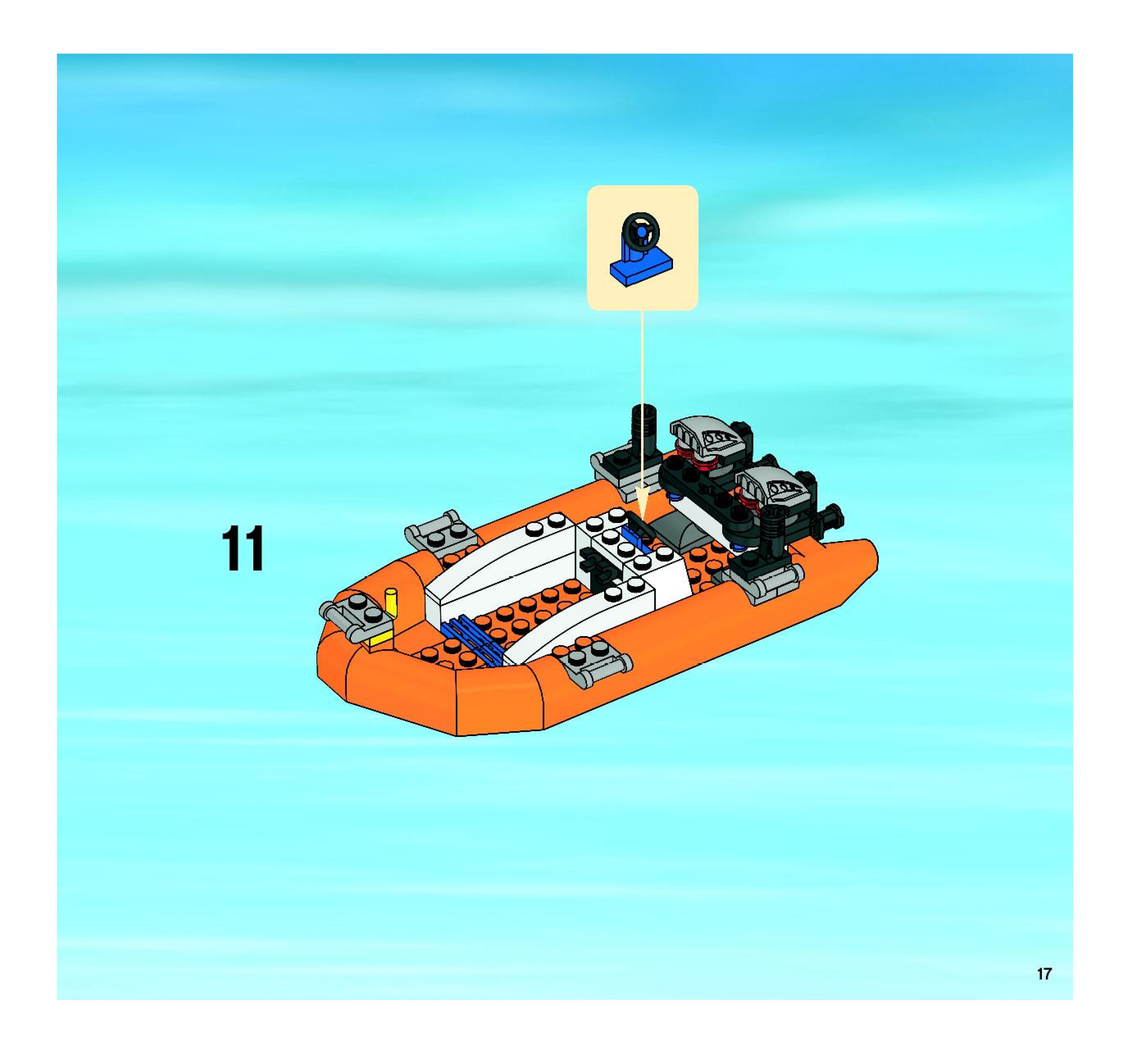 11

17