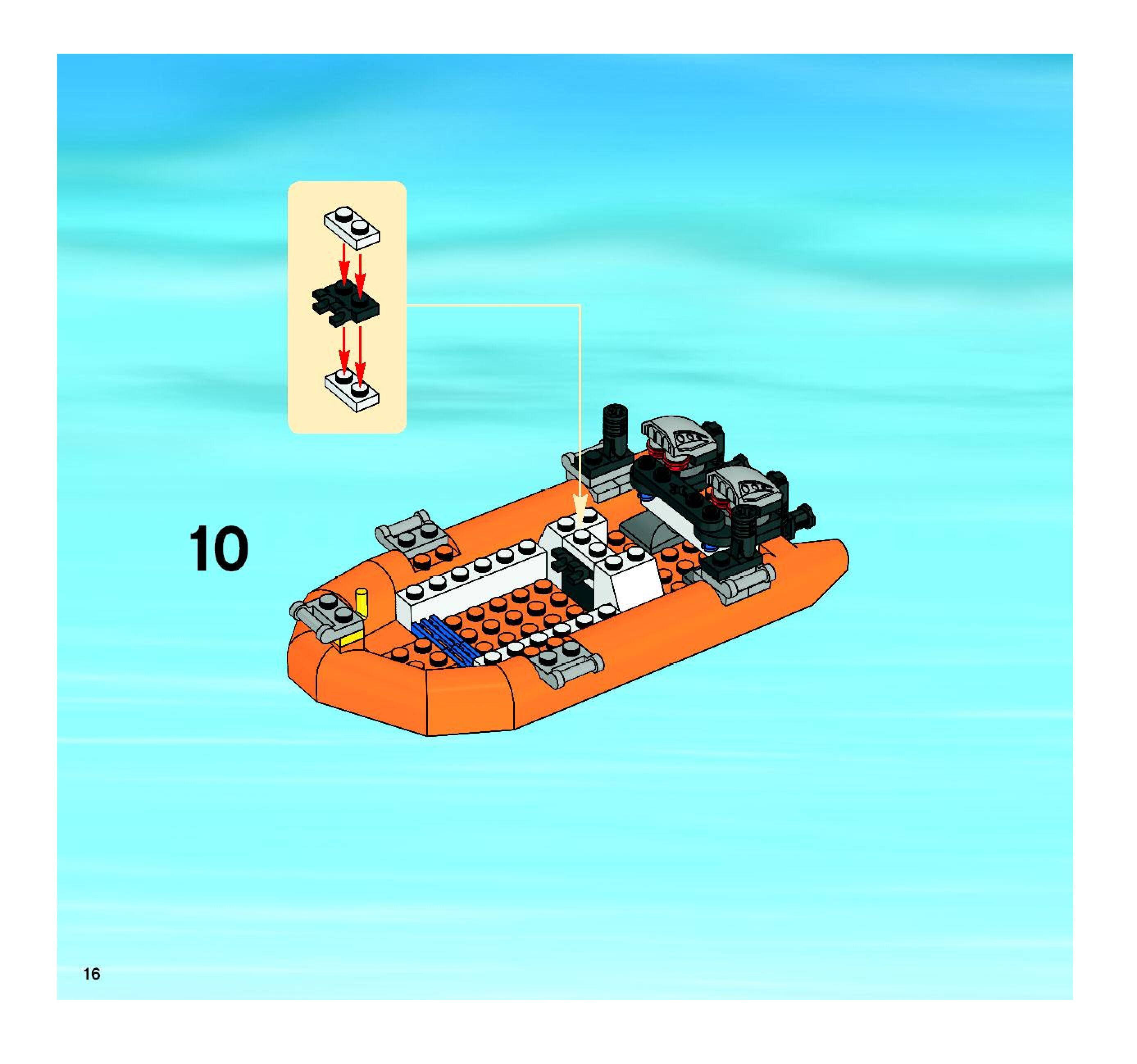 10

16