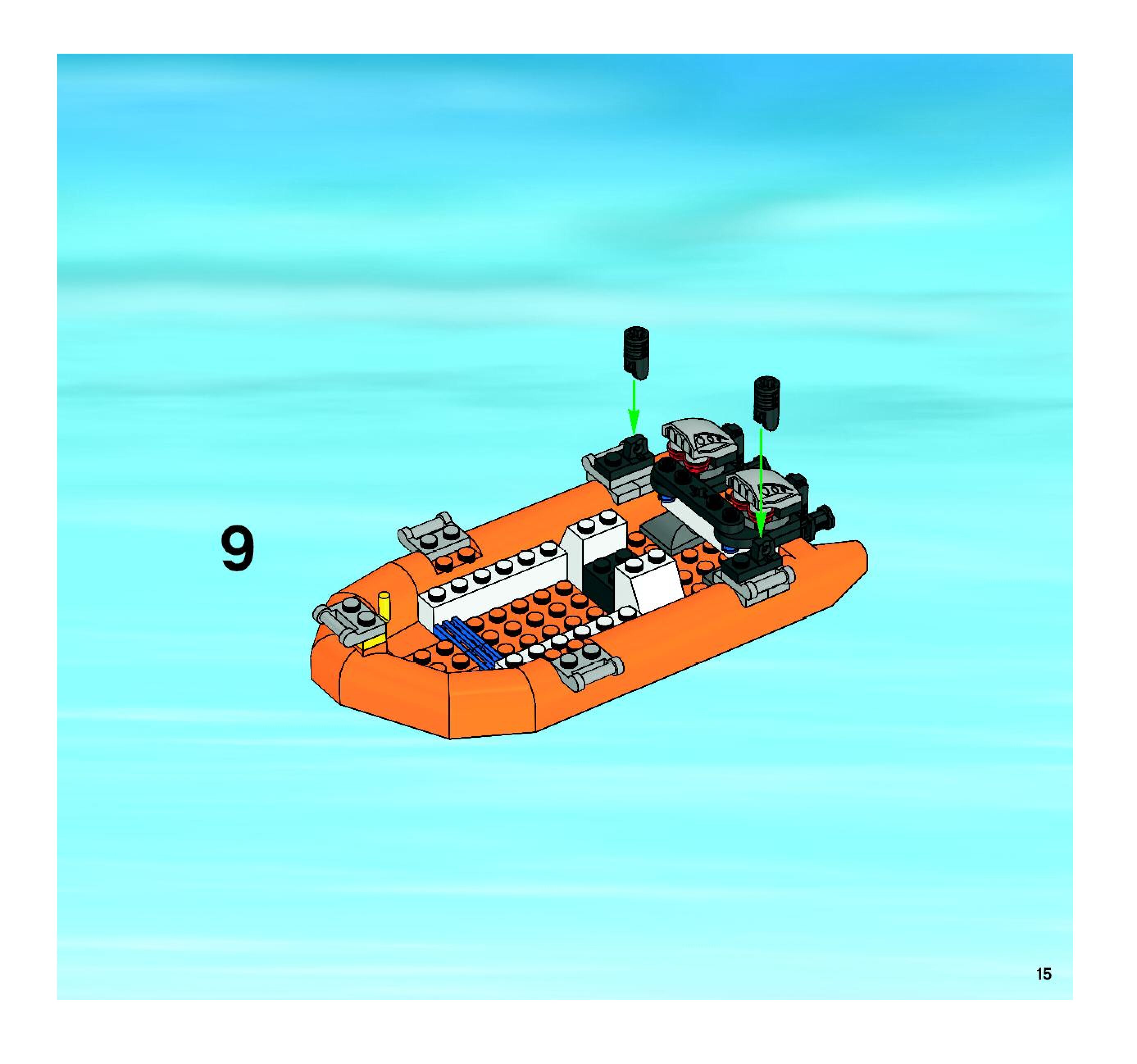 9

15