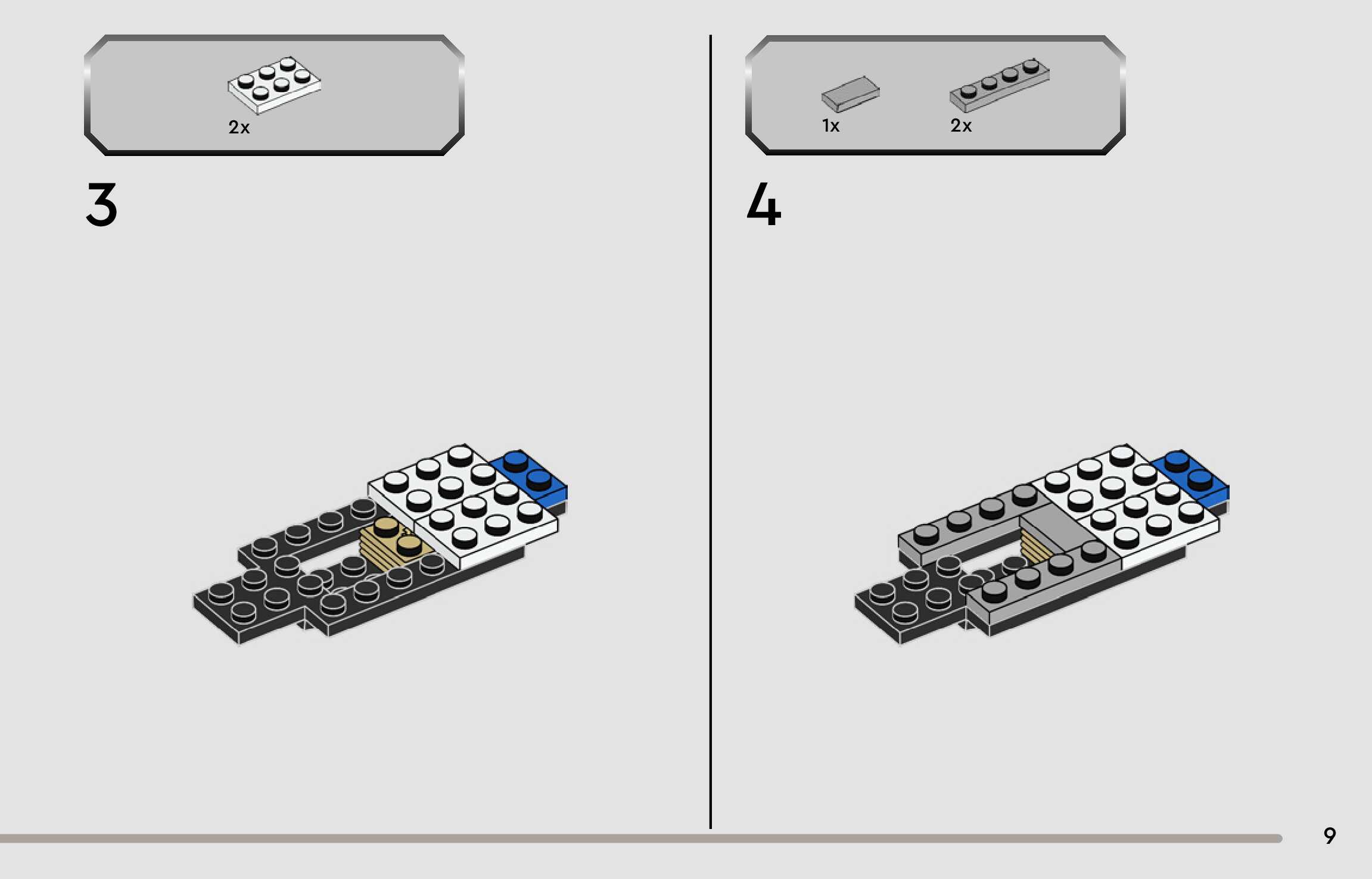 2x

3

1x 2x

4

9