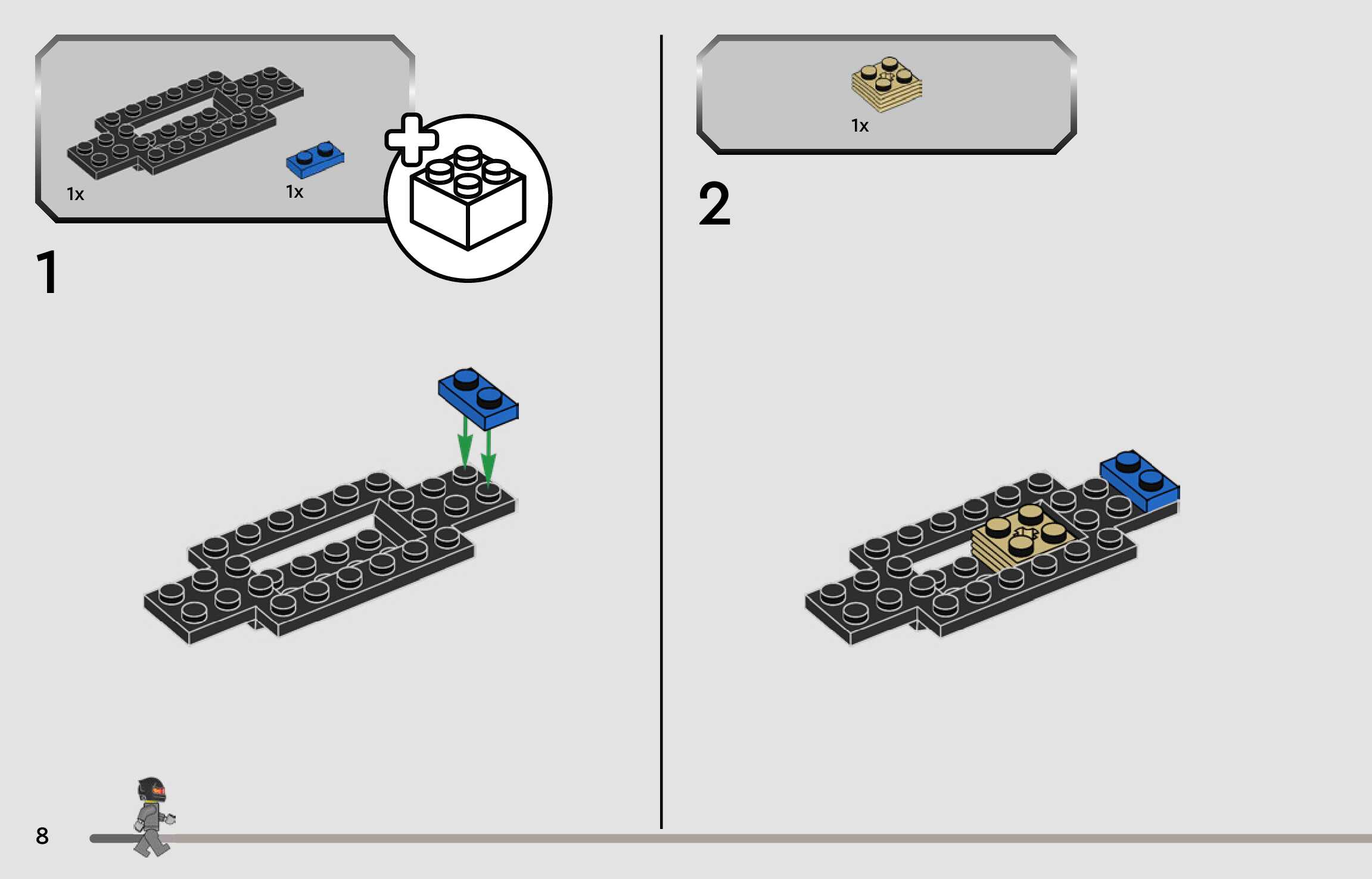 1x

1x

1

1x

2

8