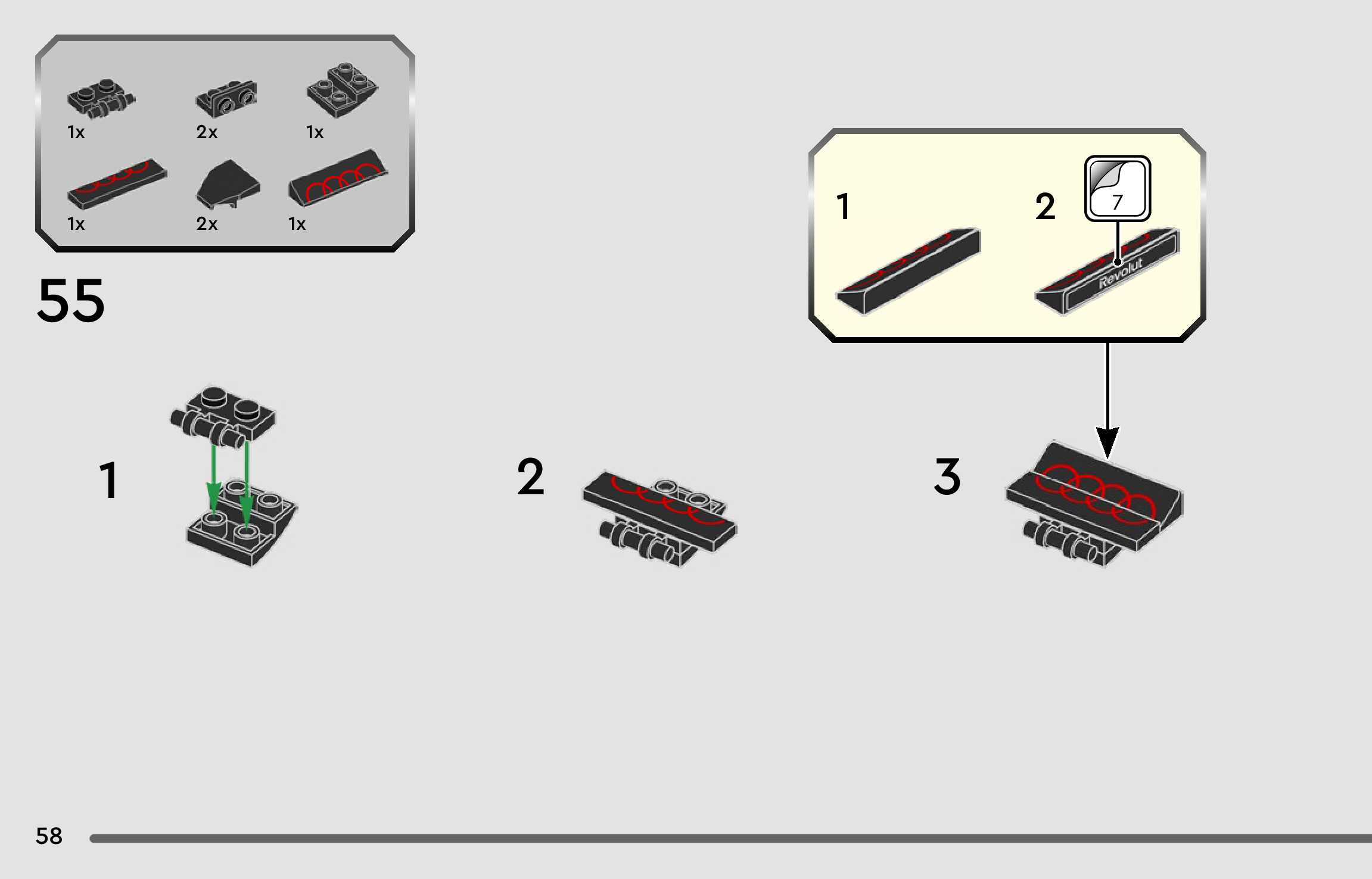 1x
2x
1x
1x
2x
1x

55

1
2
7
Revolut

1
2
3

58