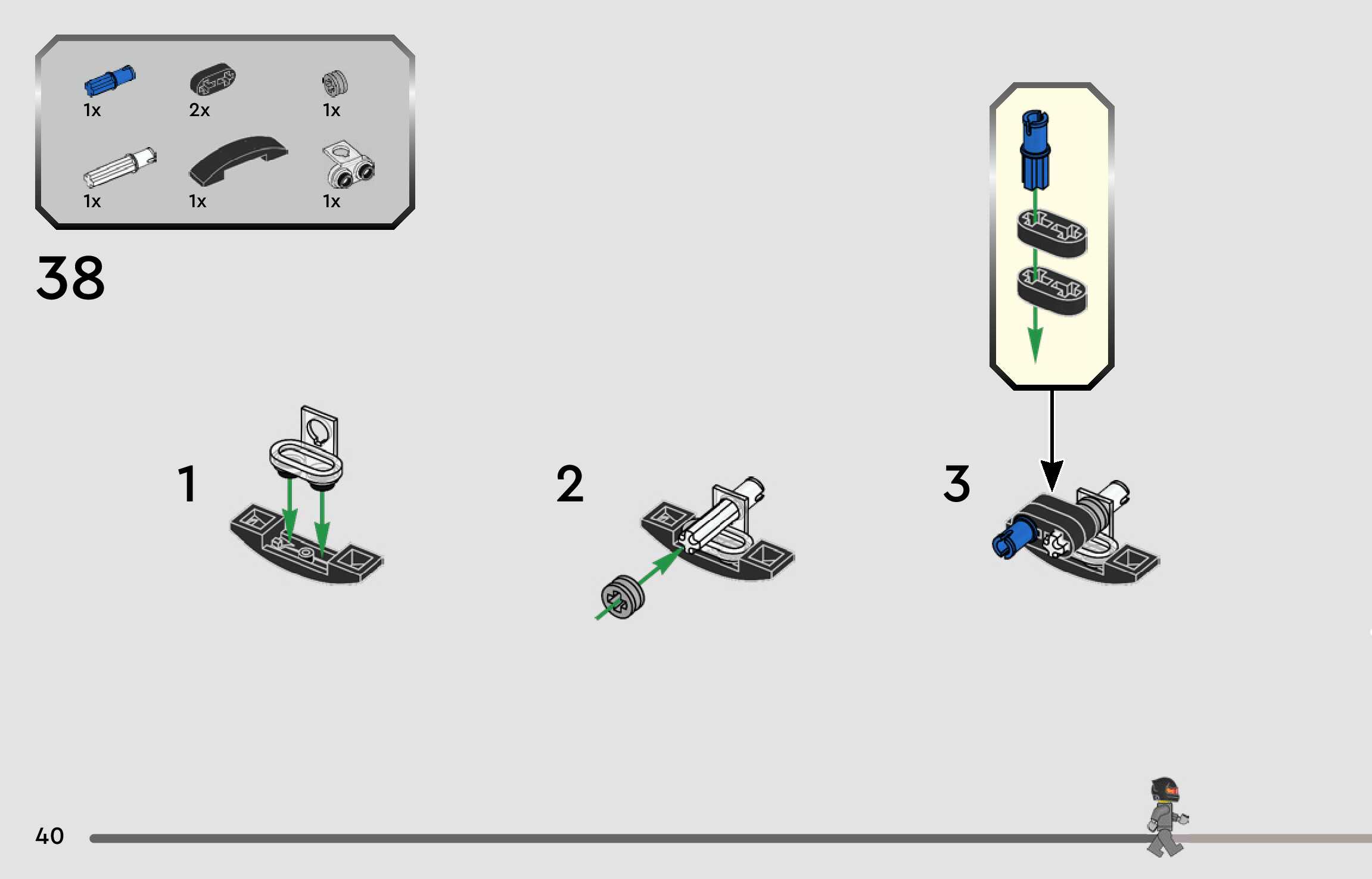 1x 2x 1x

1x 1x 1x

38

1

2

3

40