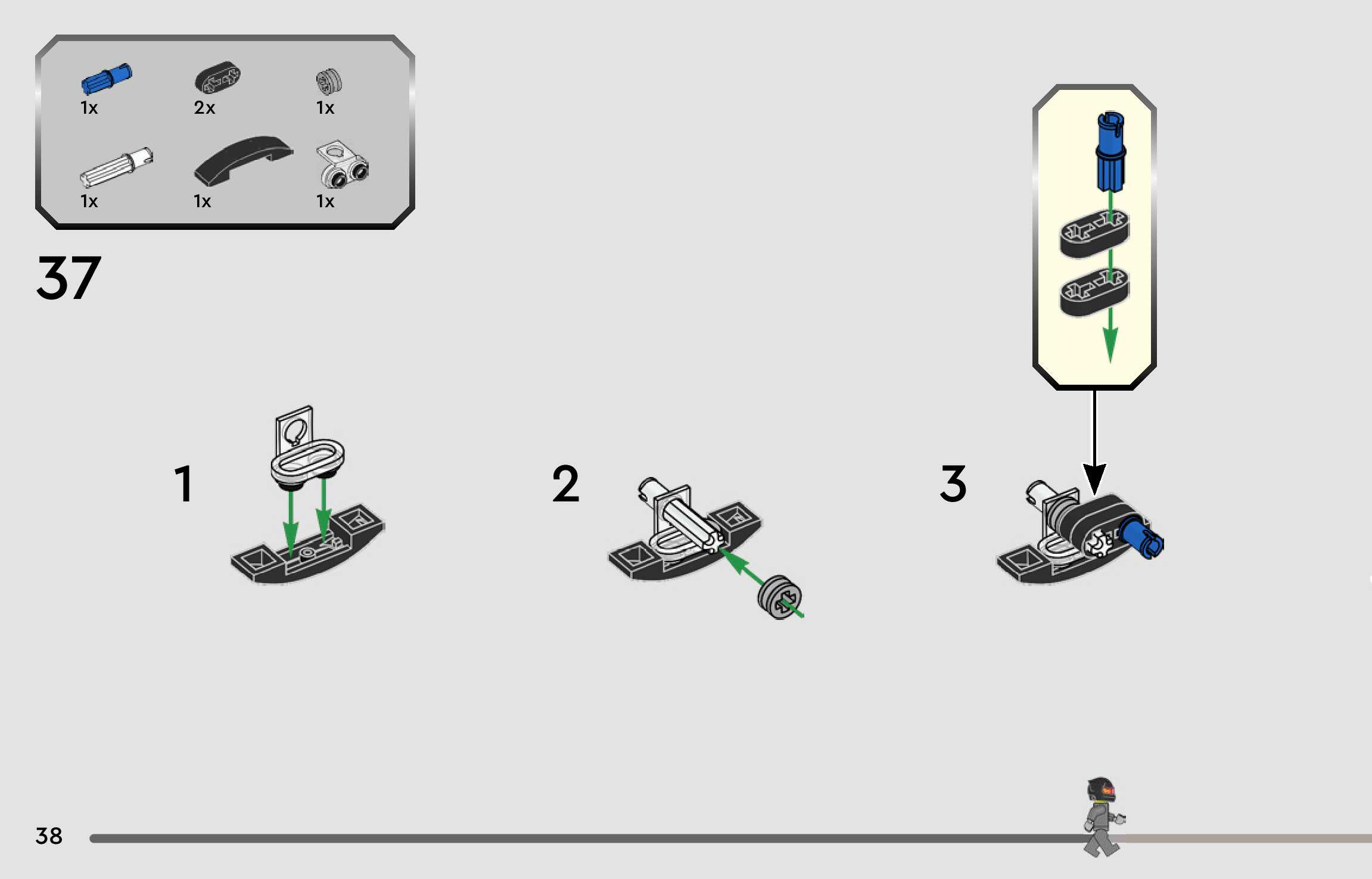 1x 2x 1x
1x 1x 1x

37

1

2

3

38