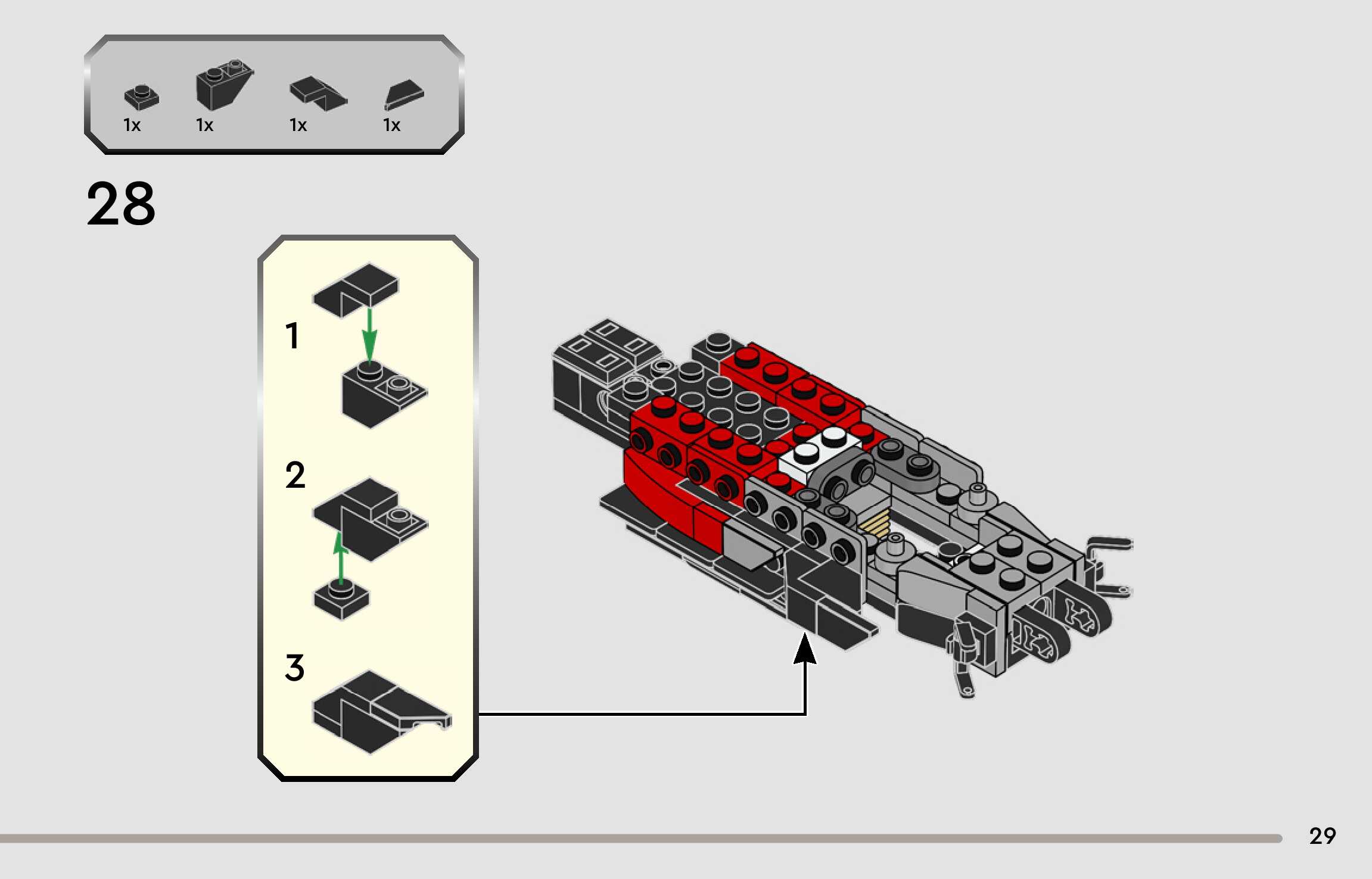 1x 1x 1x 1x

28

1

2

3

29