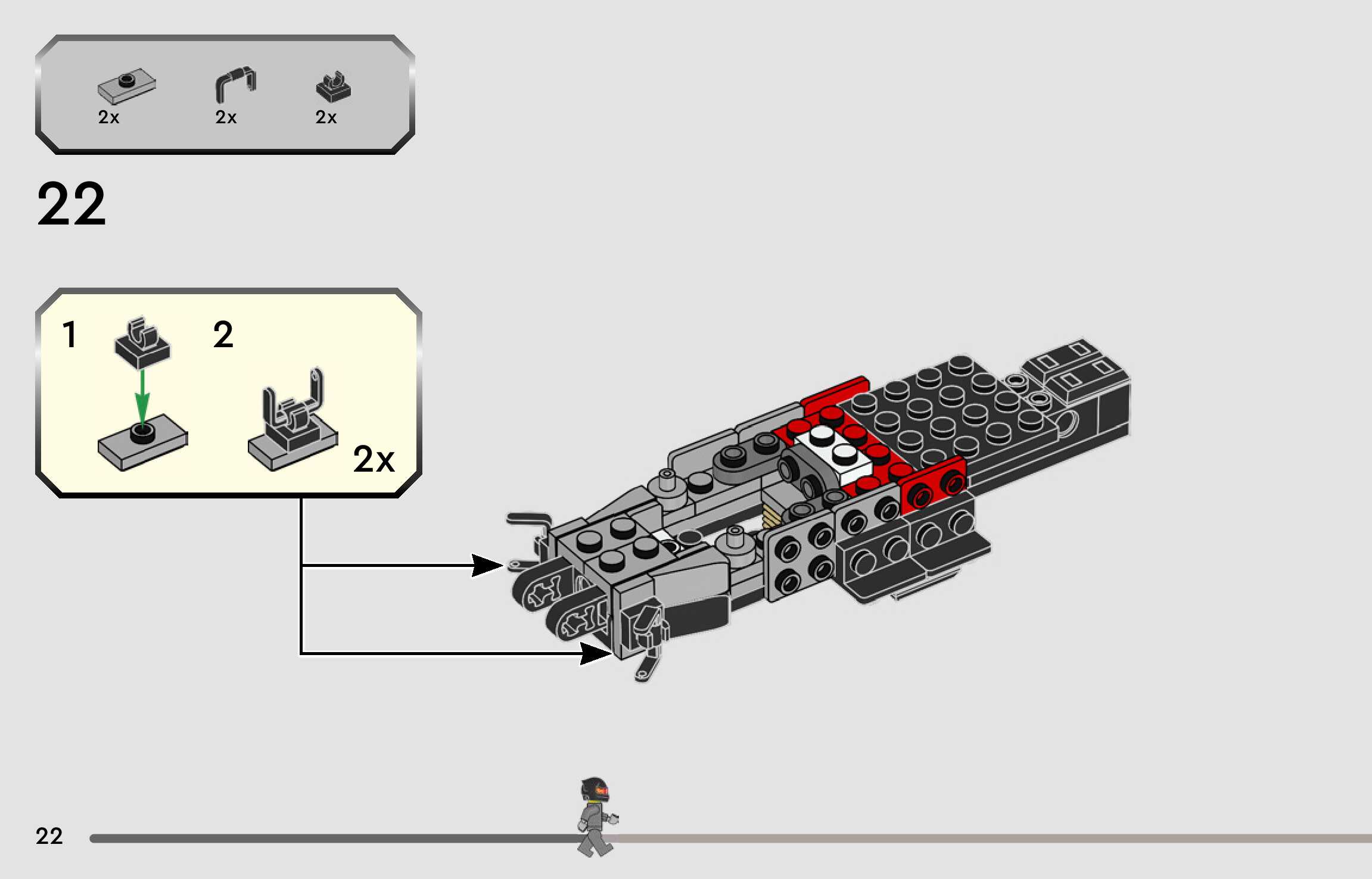 2x 2x 2x

22

1 2

2x

22