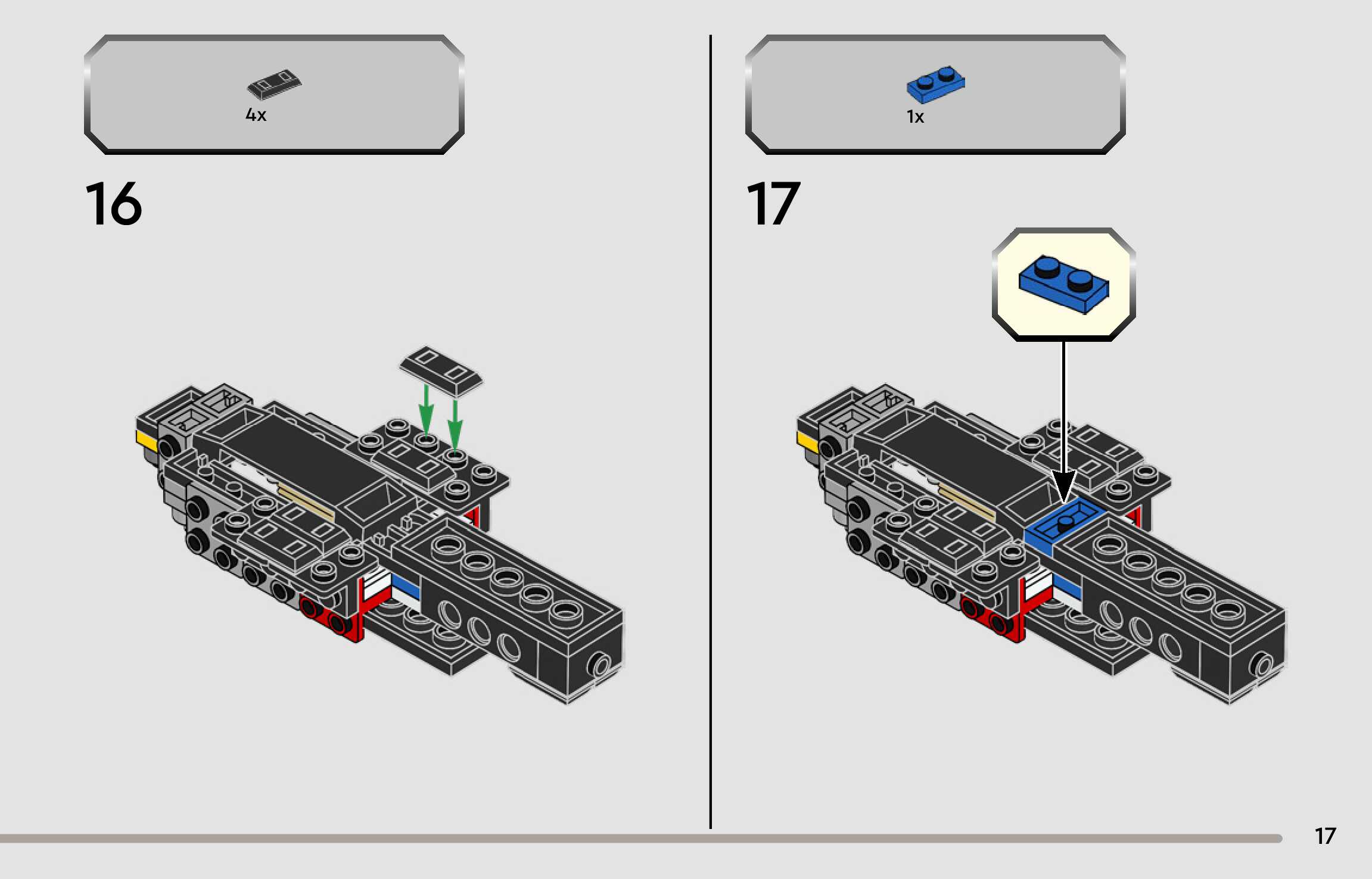 4x

16

1x

17

17