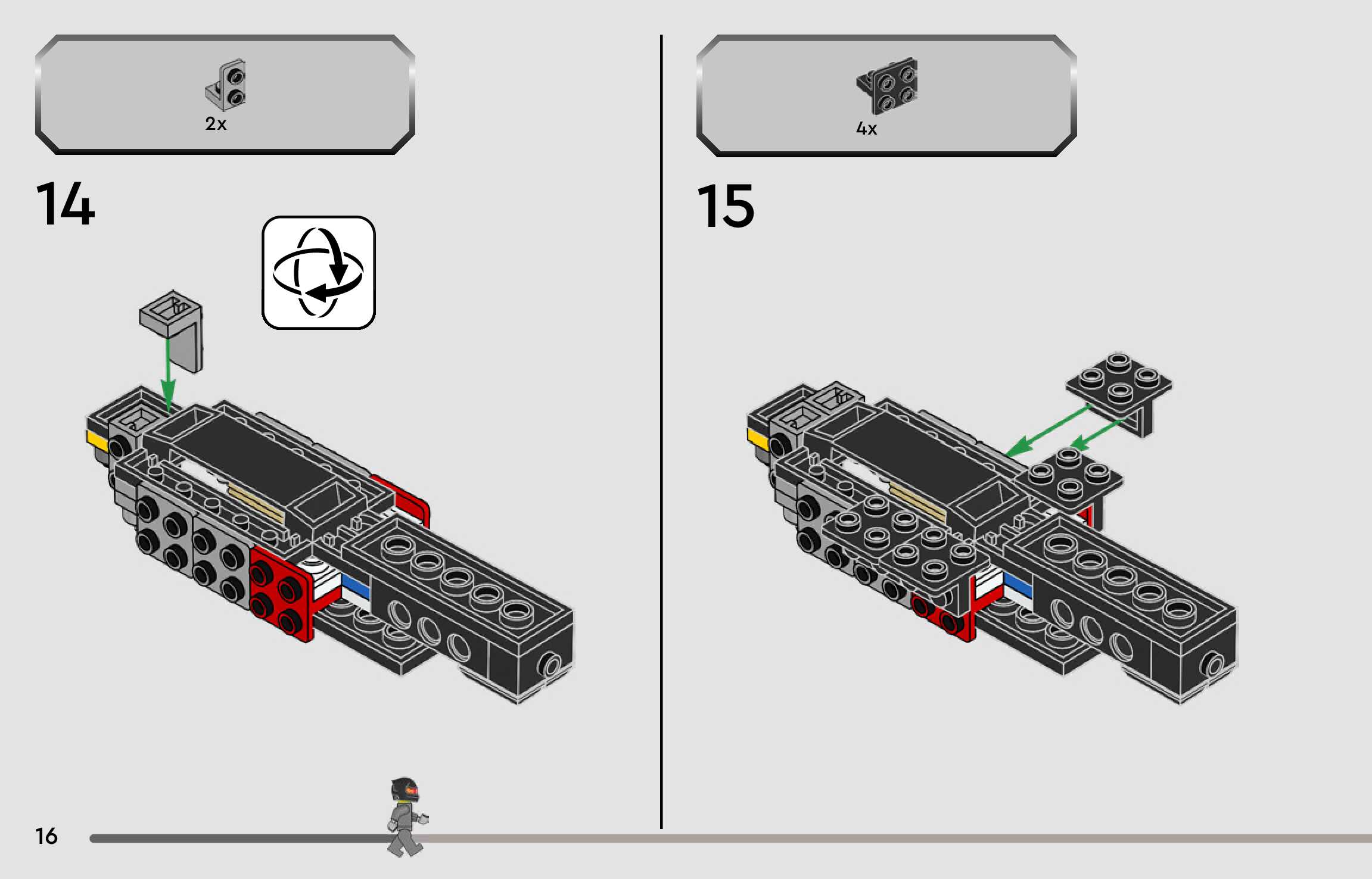 2x

14

4x

15

16