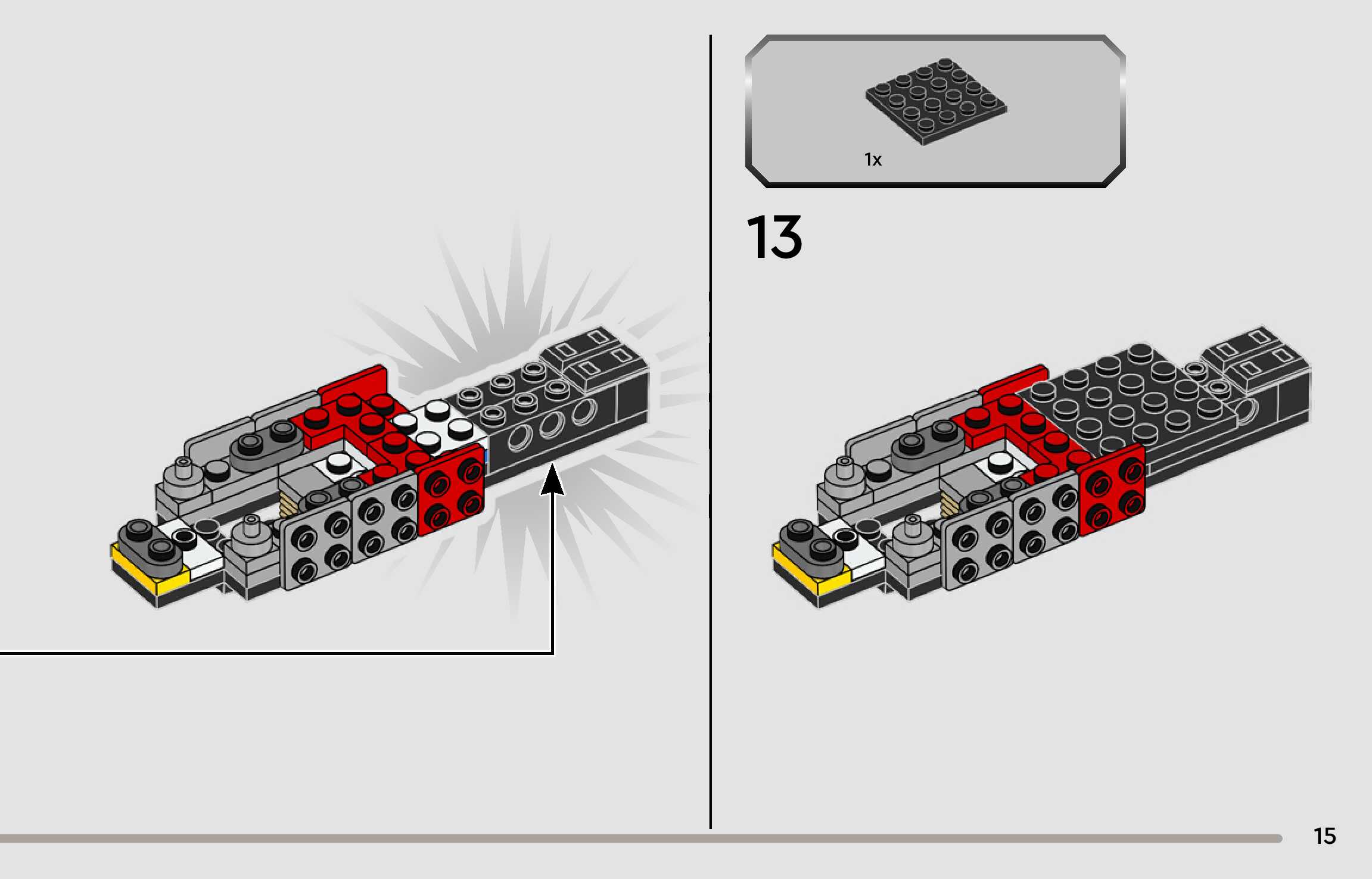 1x

13

15