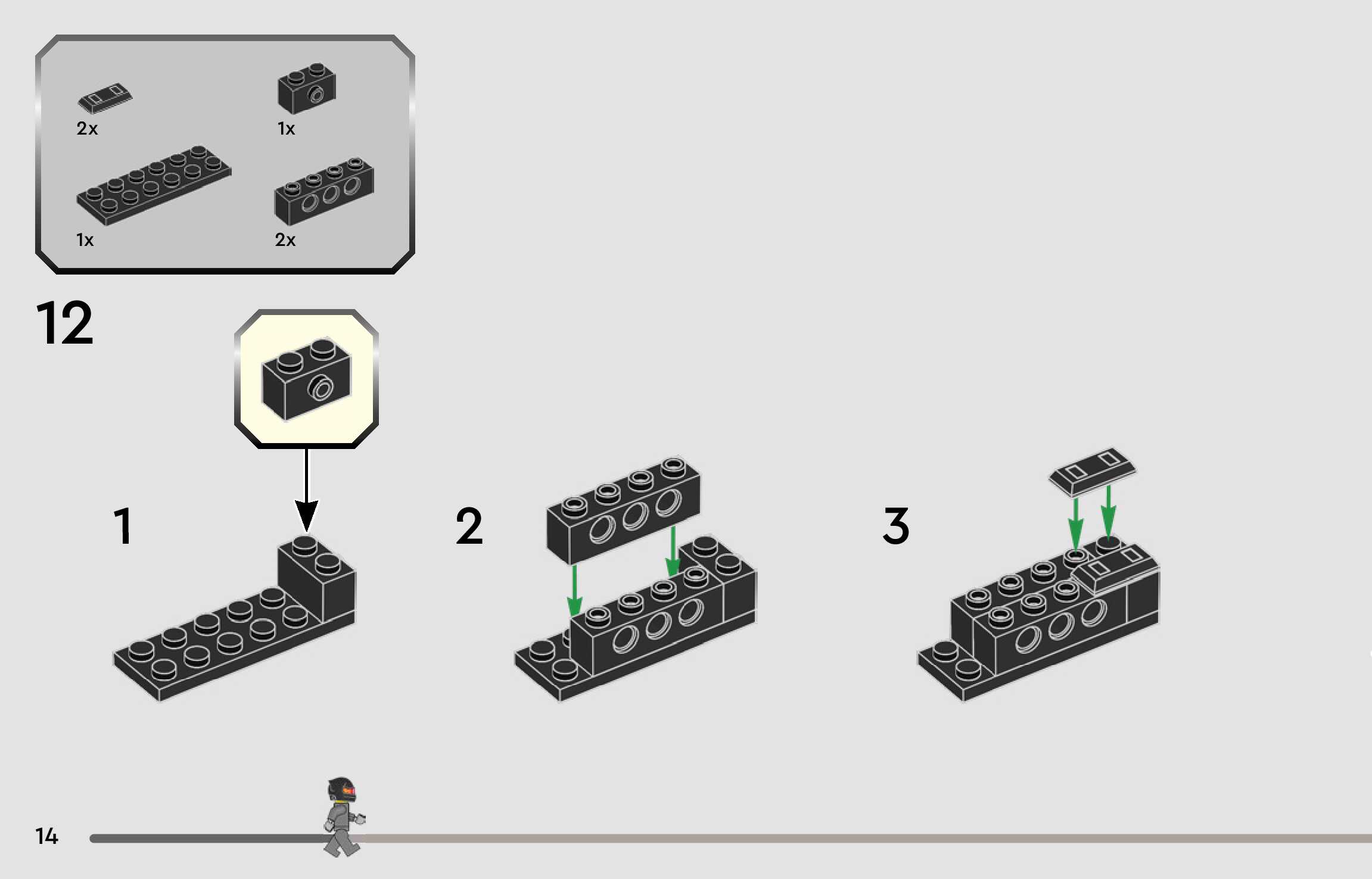 2x

1x

1x

2x

12

1

2

3

14