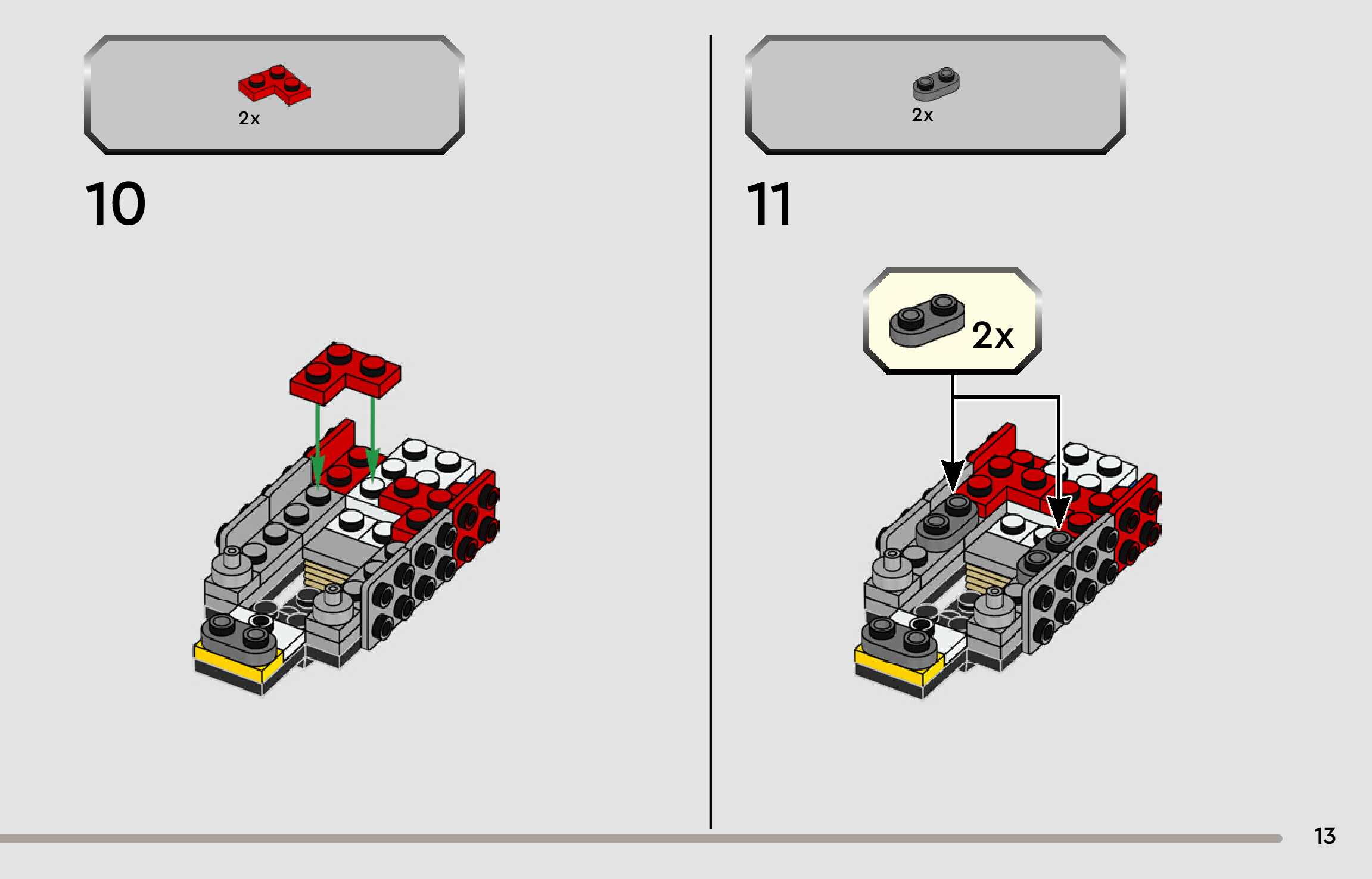 2x

10

2x

11

2x

13