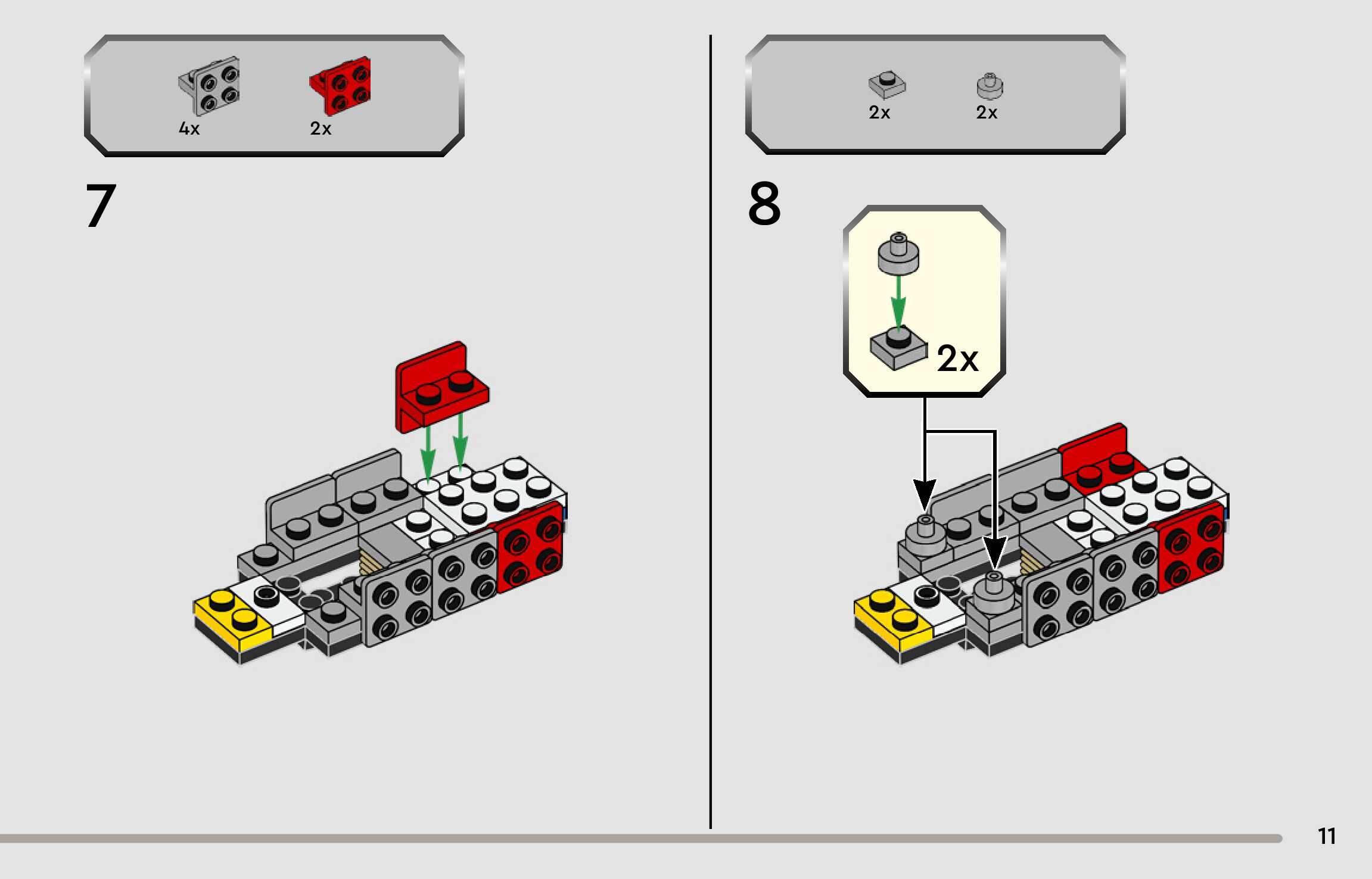 4x 2x

7

2x 2x

8

2x

11