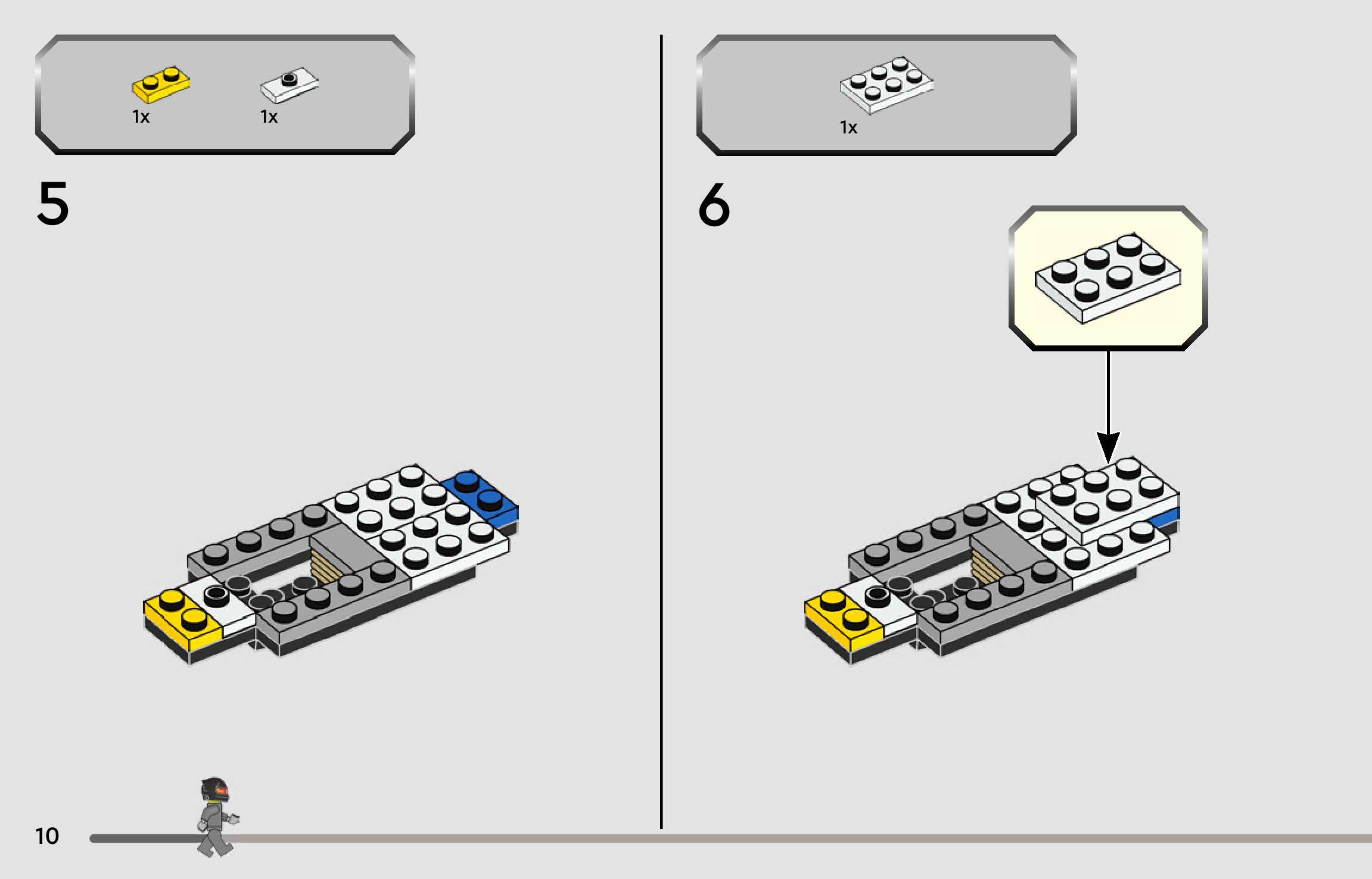 1x 1x

5

1x

6

10