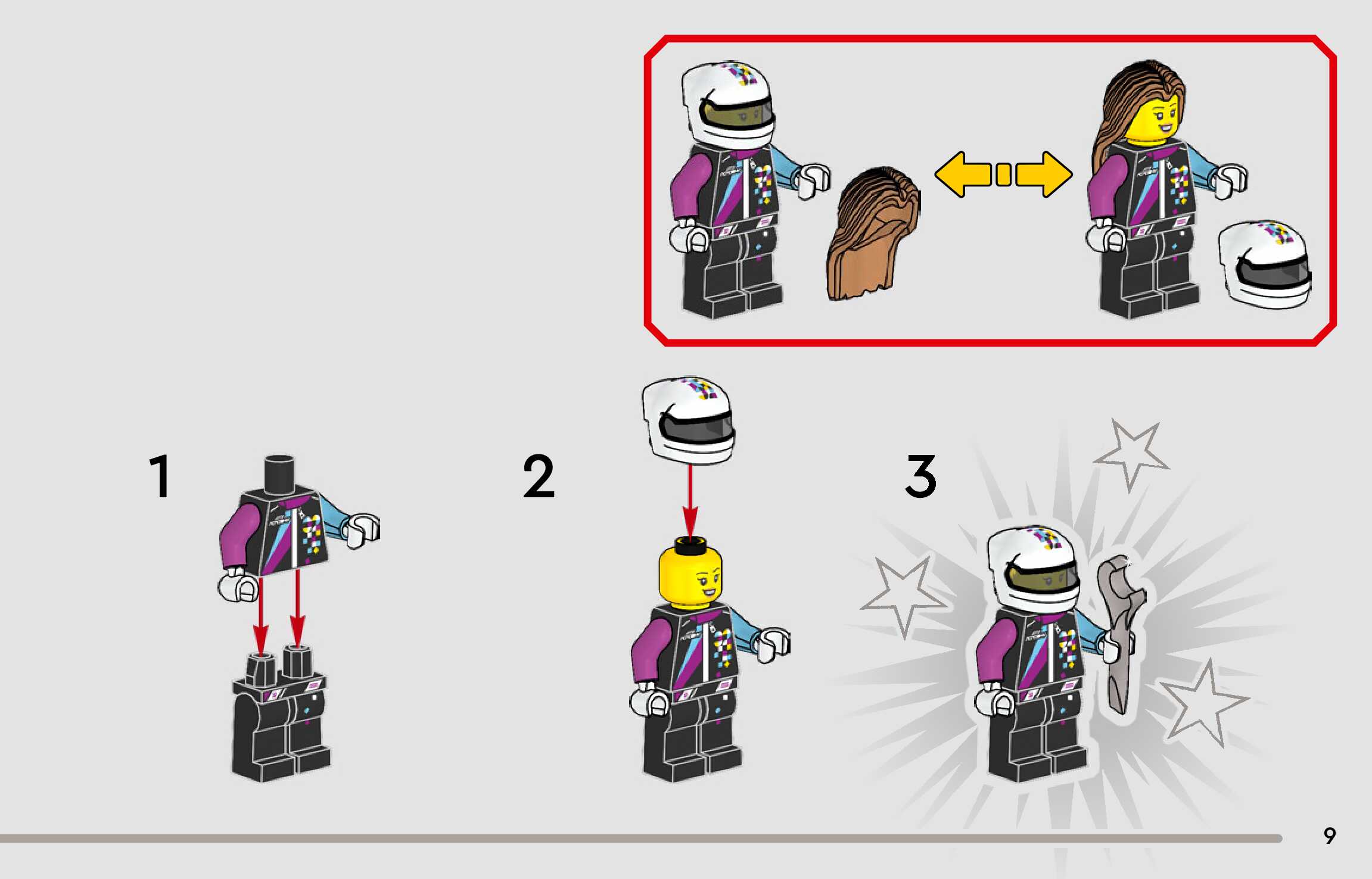 1

2

3

9