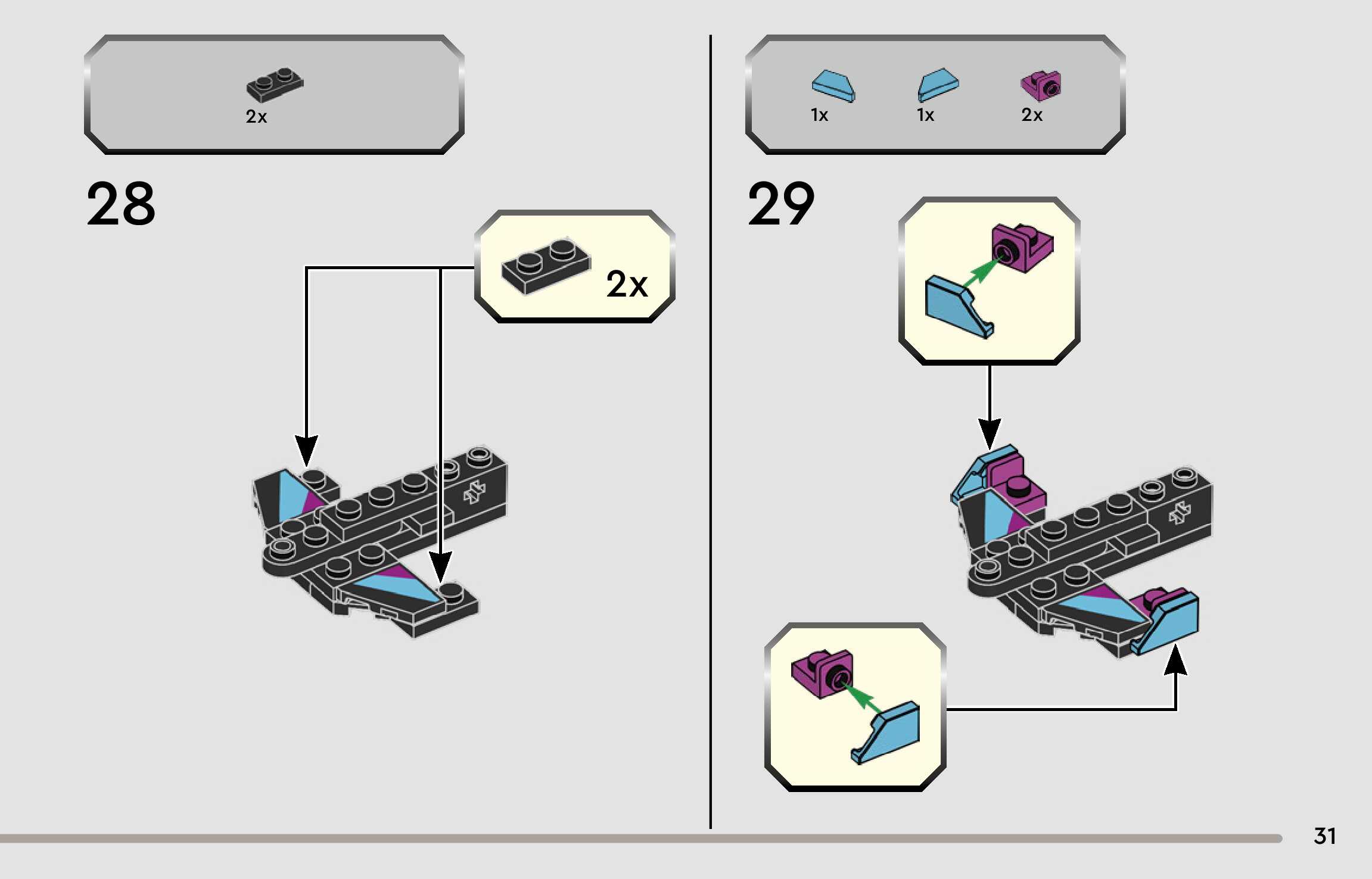 2x

28

2x

1x 1x 2x

29

31