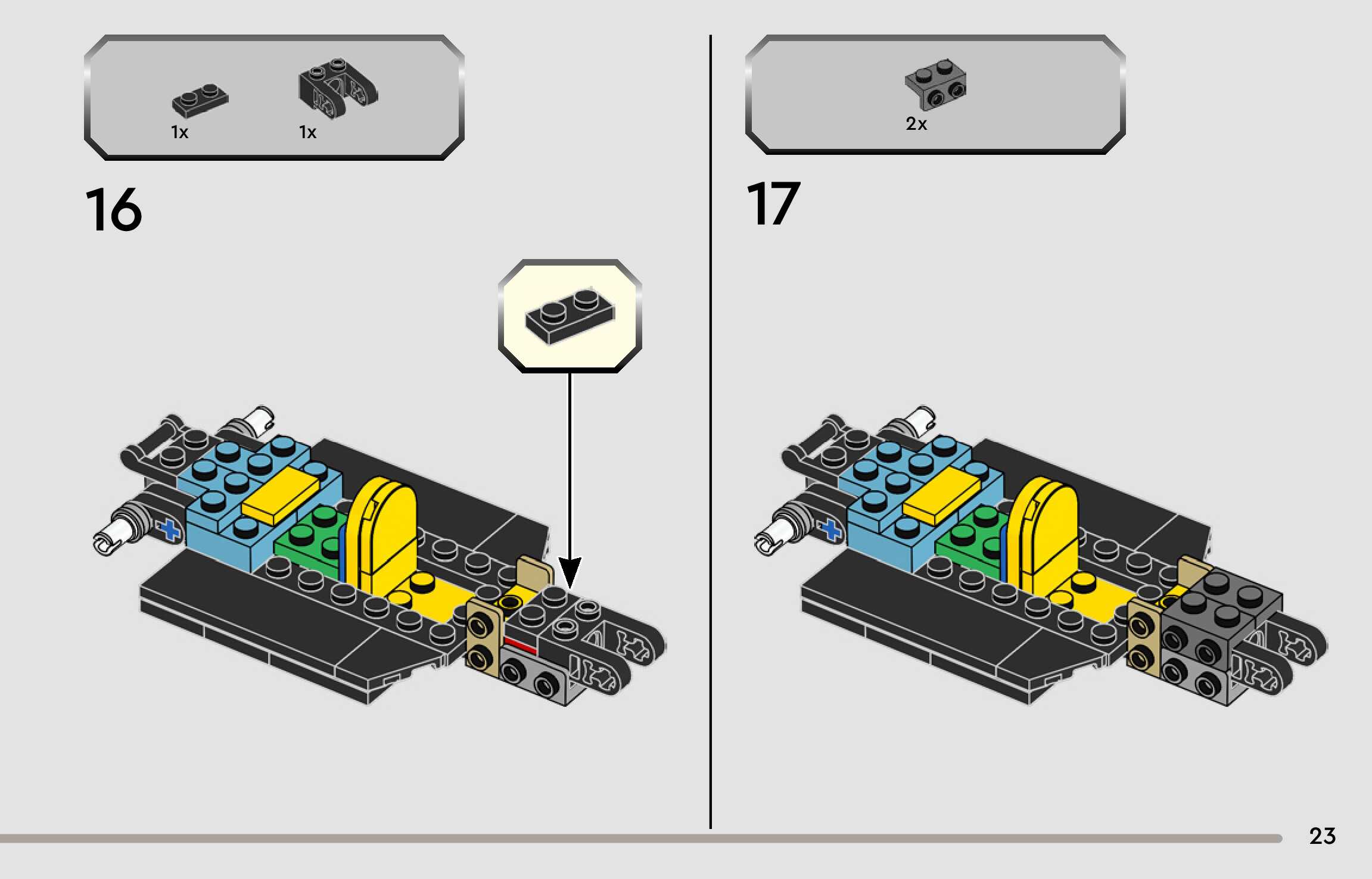 1x 1x

16

2x

17

23