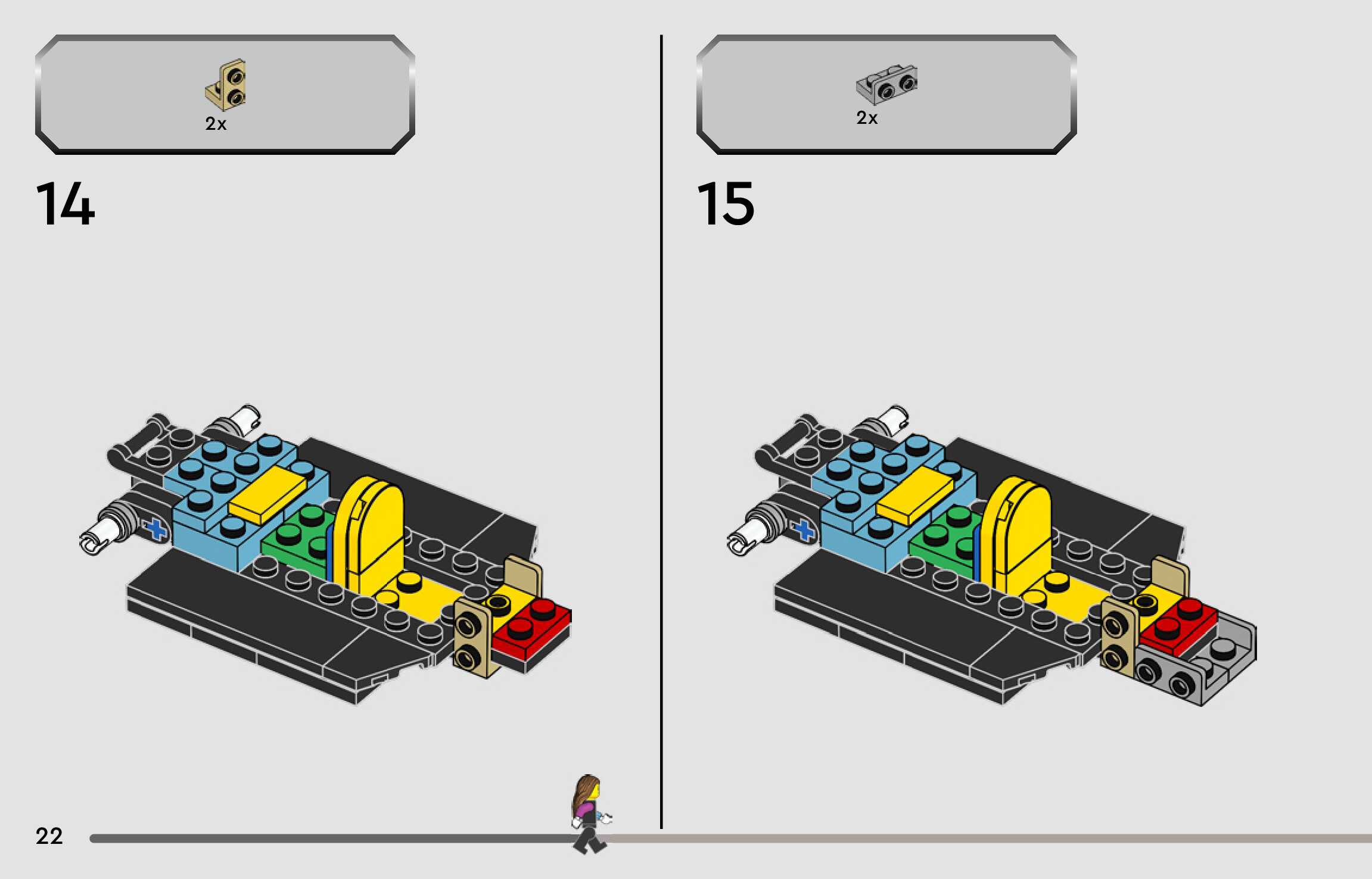 2x

14

2x

15

22