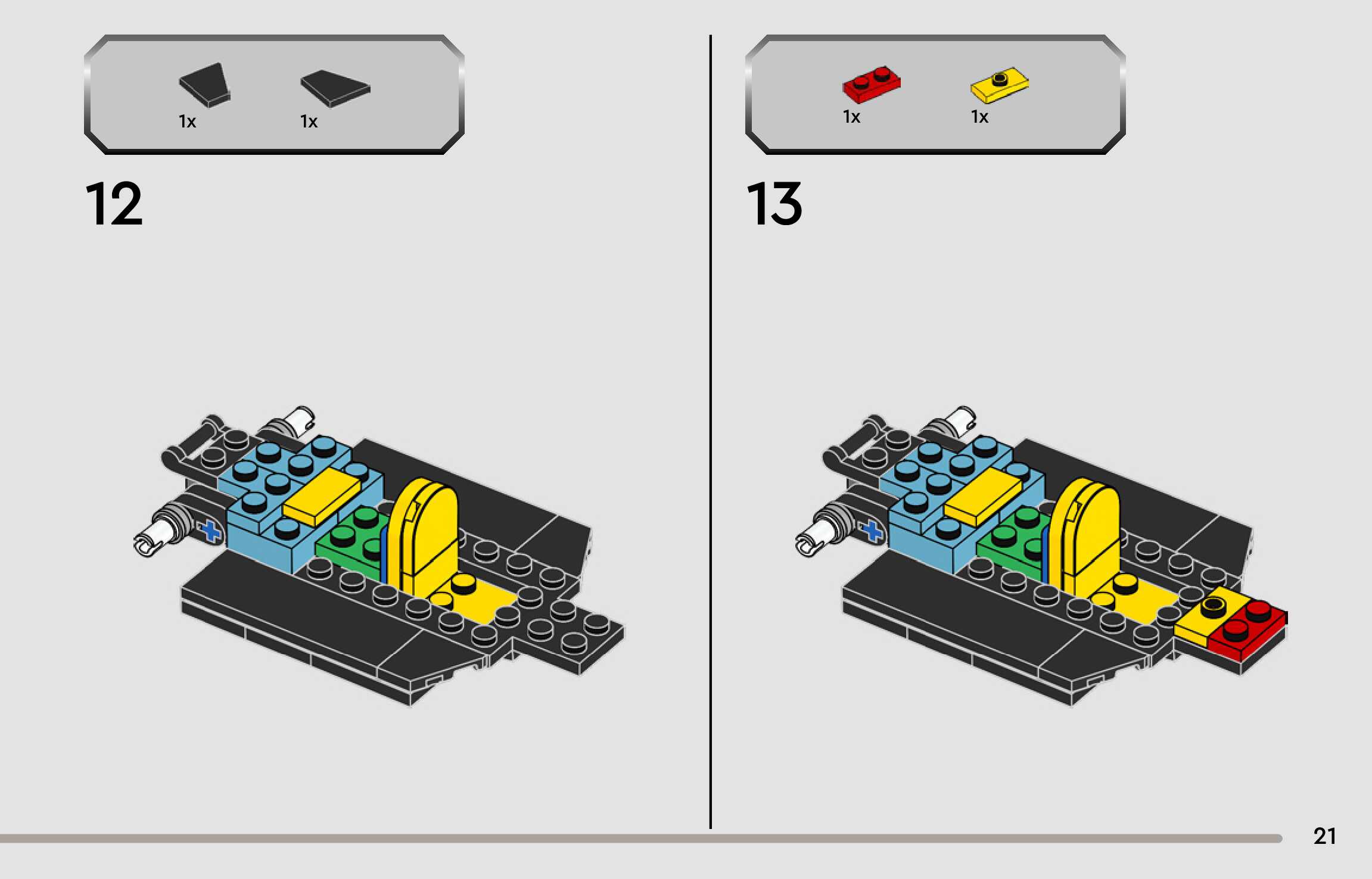 1x 1x

12

1x 1x

13

21