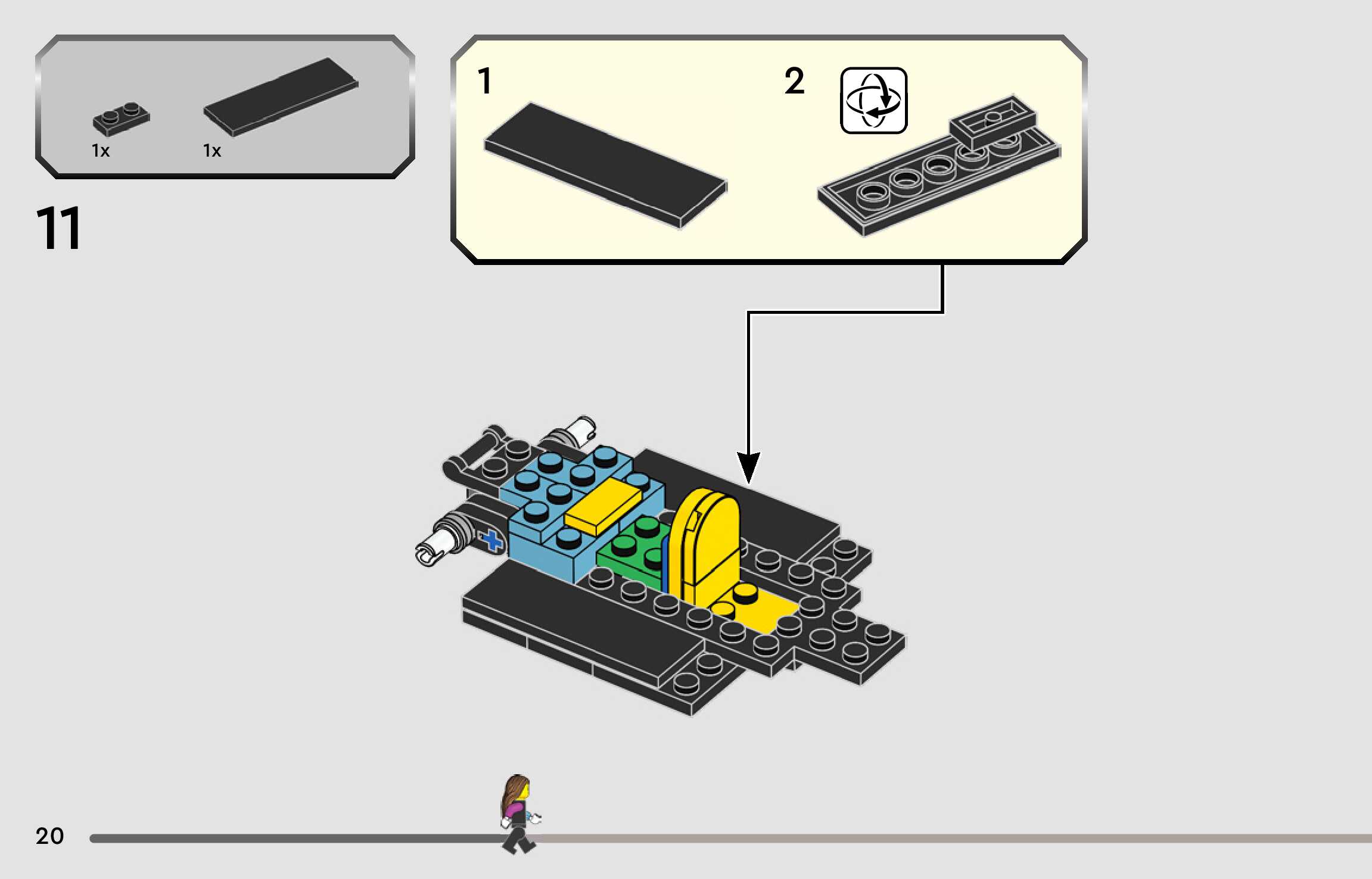 1x
1x

11

1

2

20