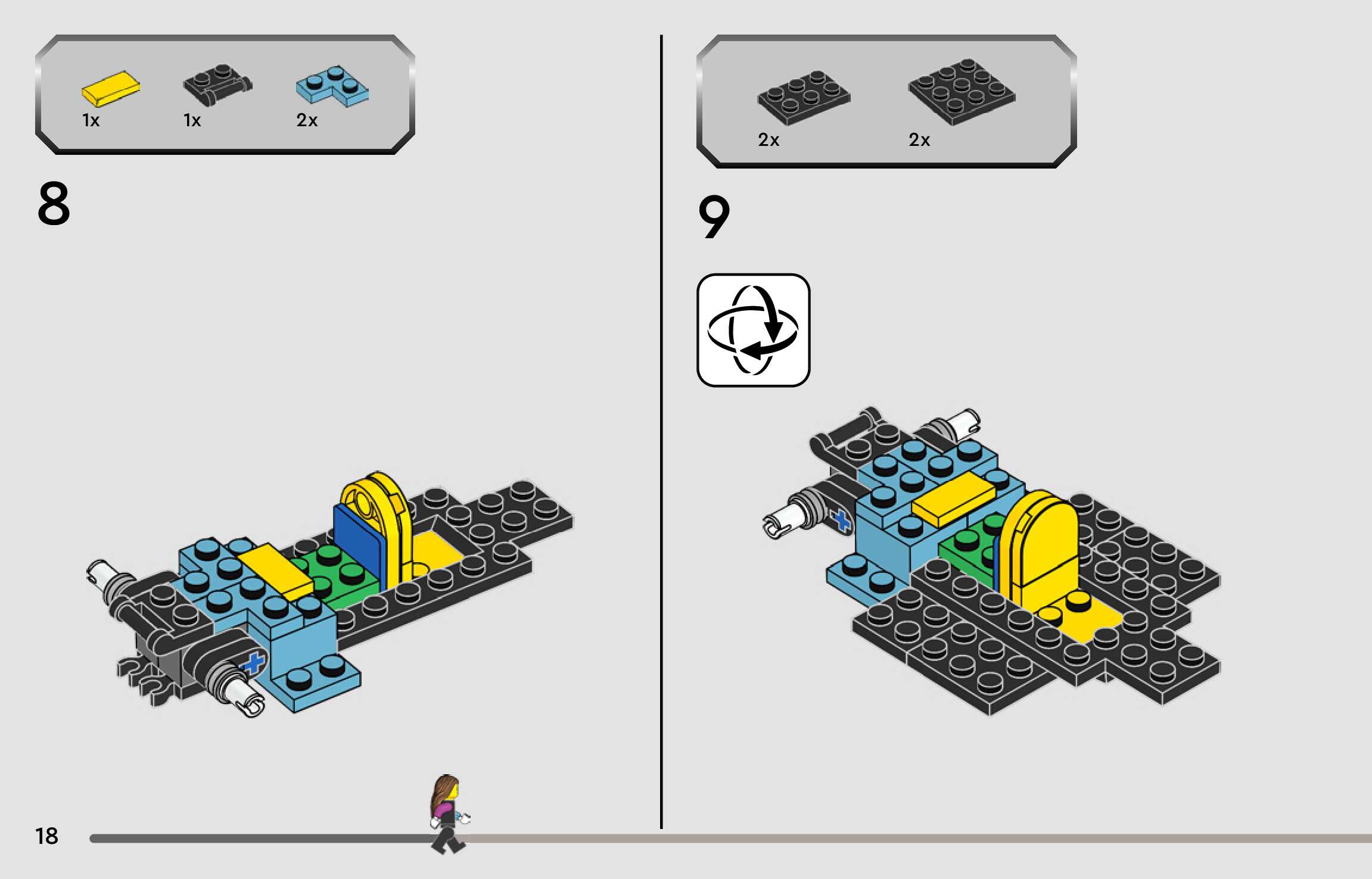 1x 1x 2x

8

2x 2x

9

18