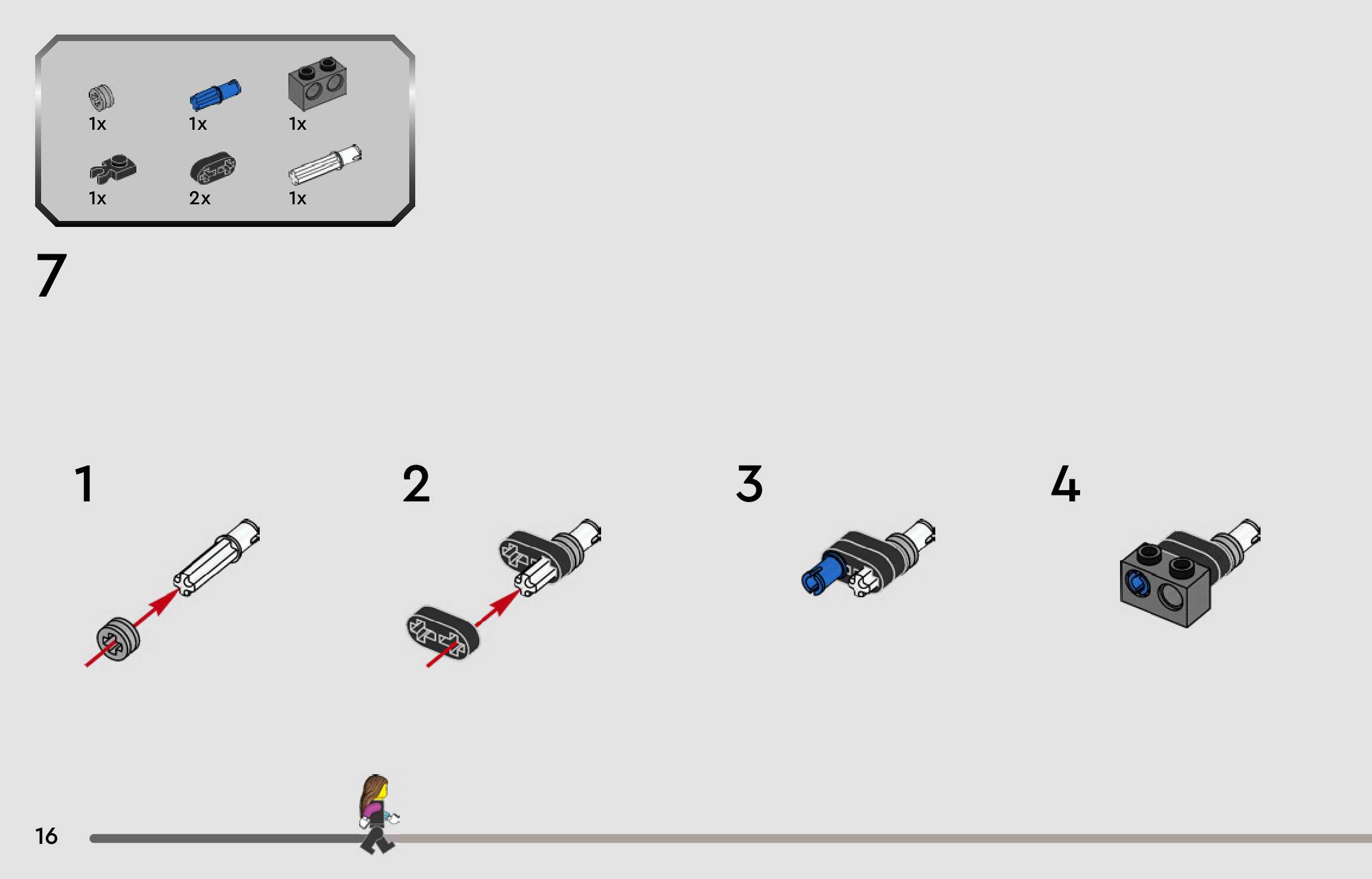 1x 1x 1x

1x 2x 1x

7

1

2

3

4

16