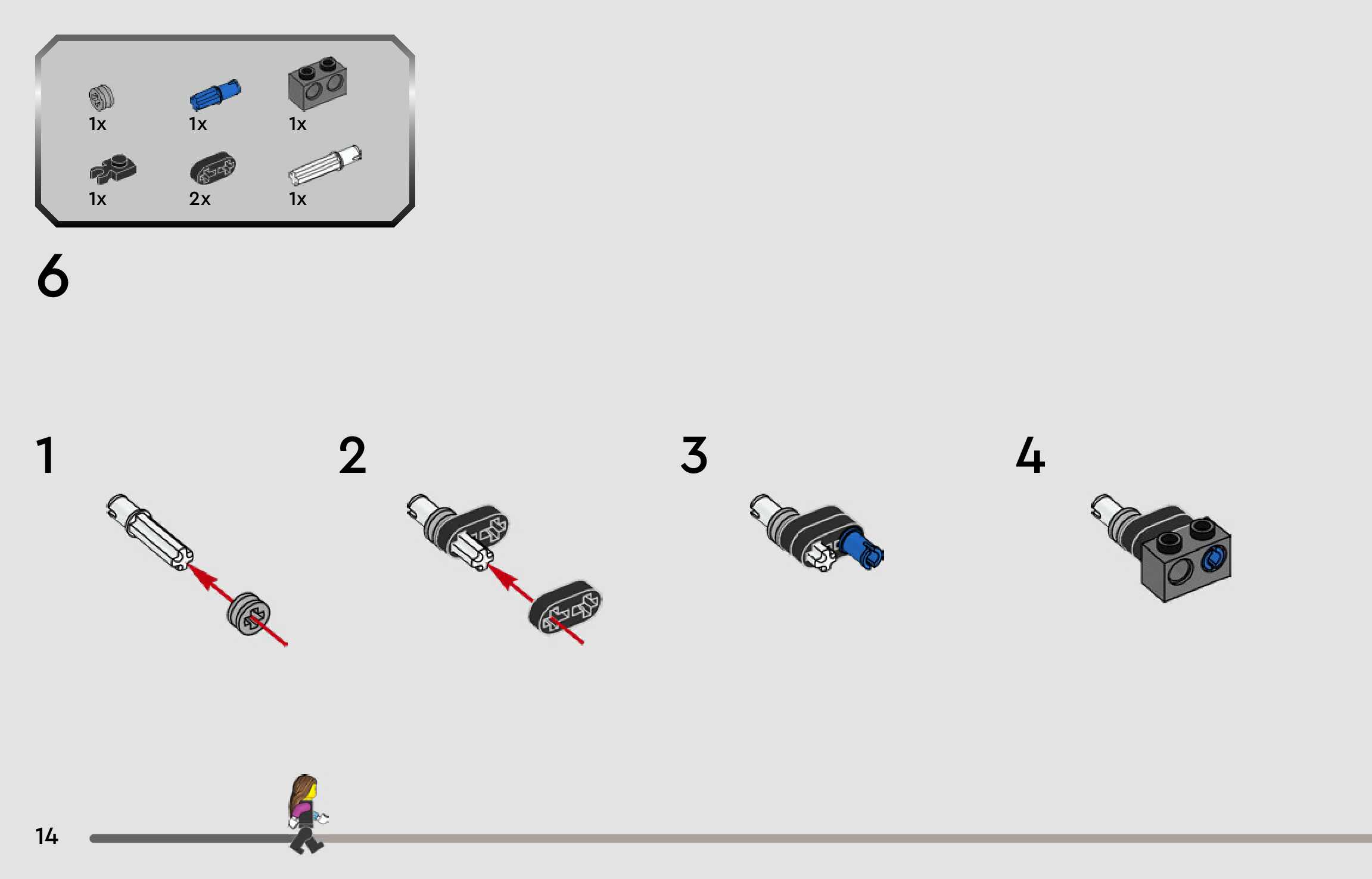 1x 1x 1x

1x 2x 1x

6

1

2

3

4

14