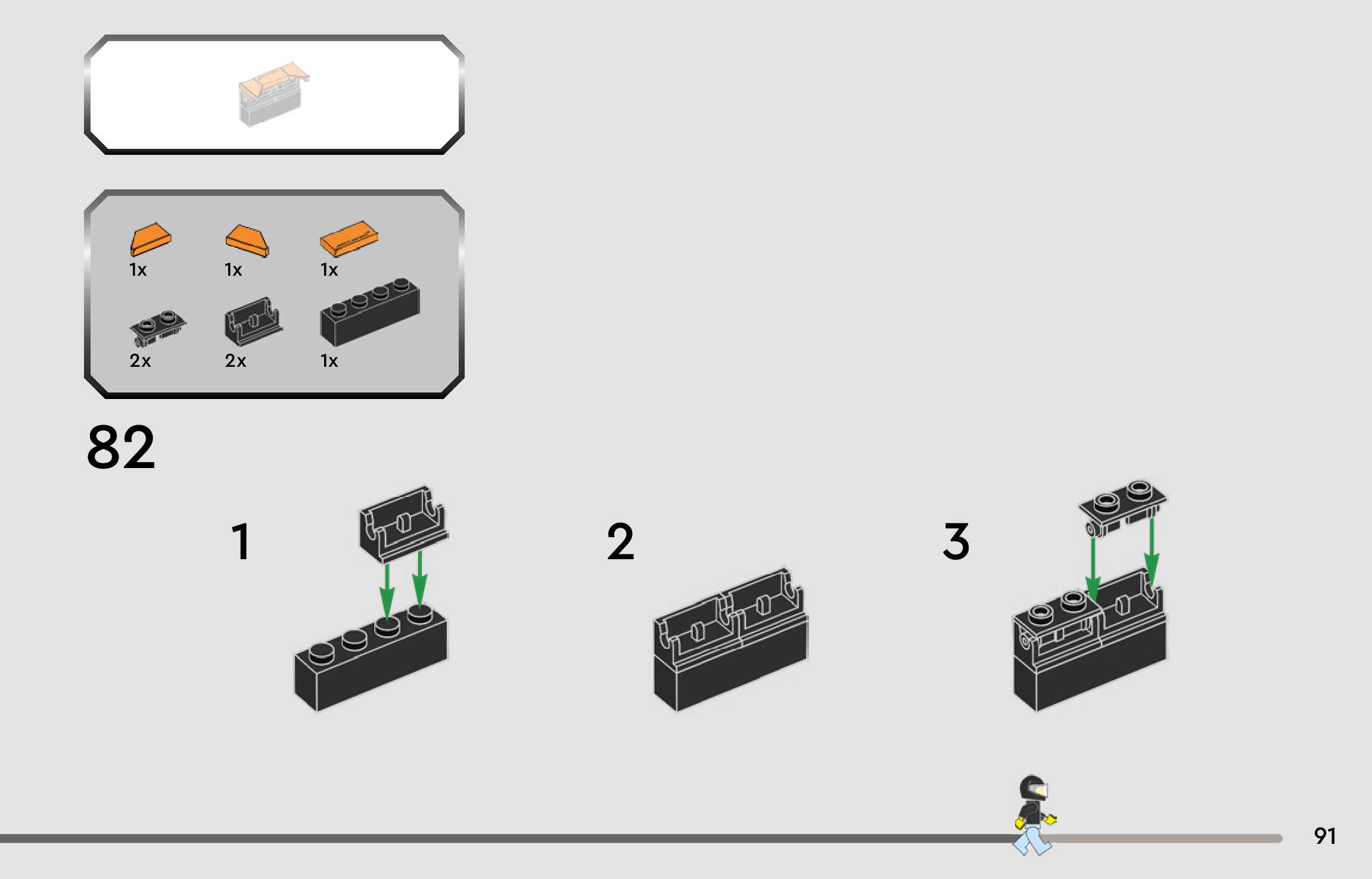 1x 1x 1x
2x 2x 1x

82

1

2

3

91