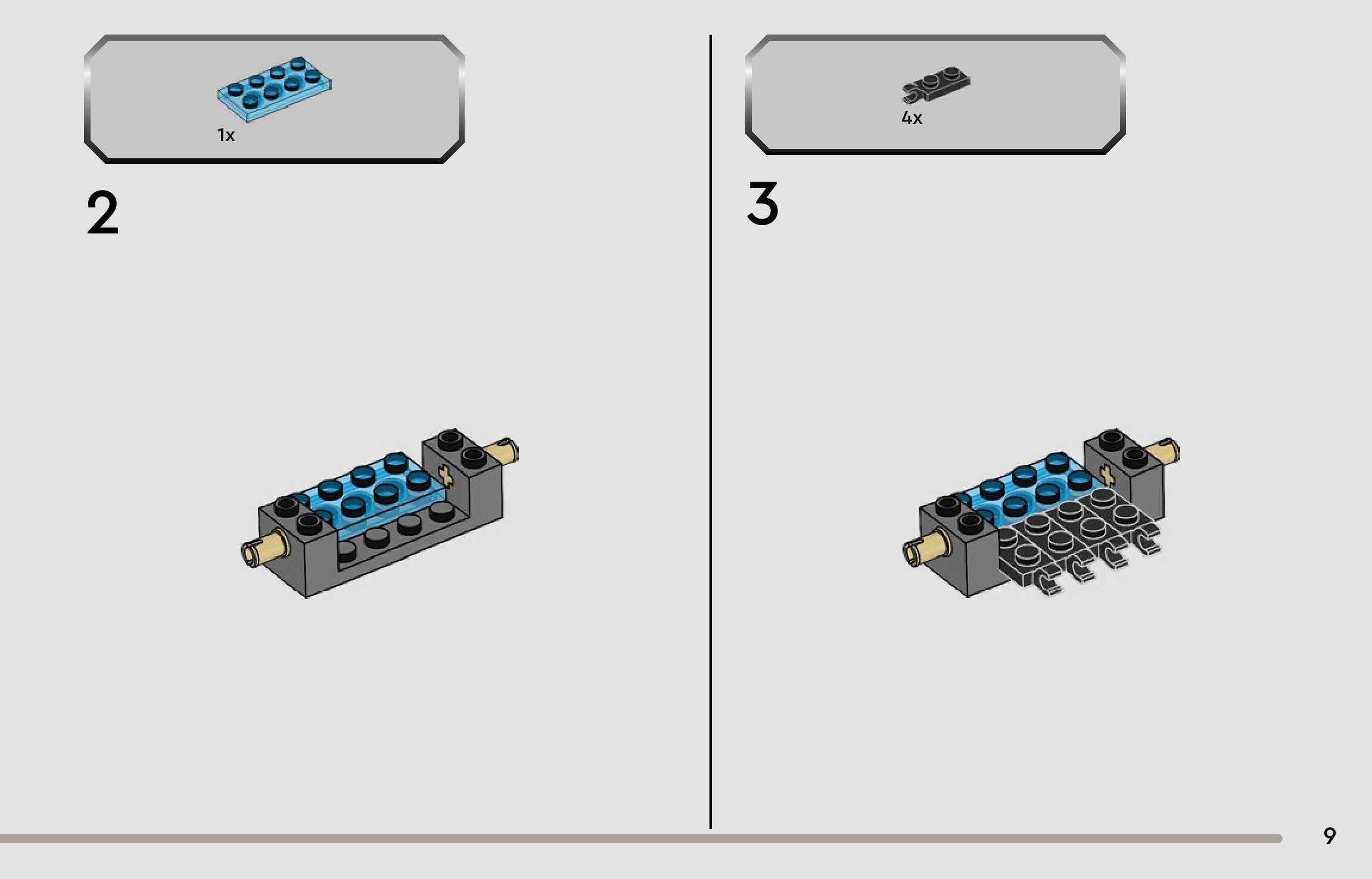 1x

2

4x

3

9