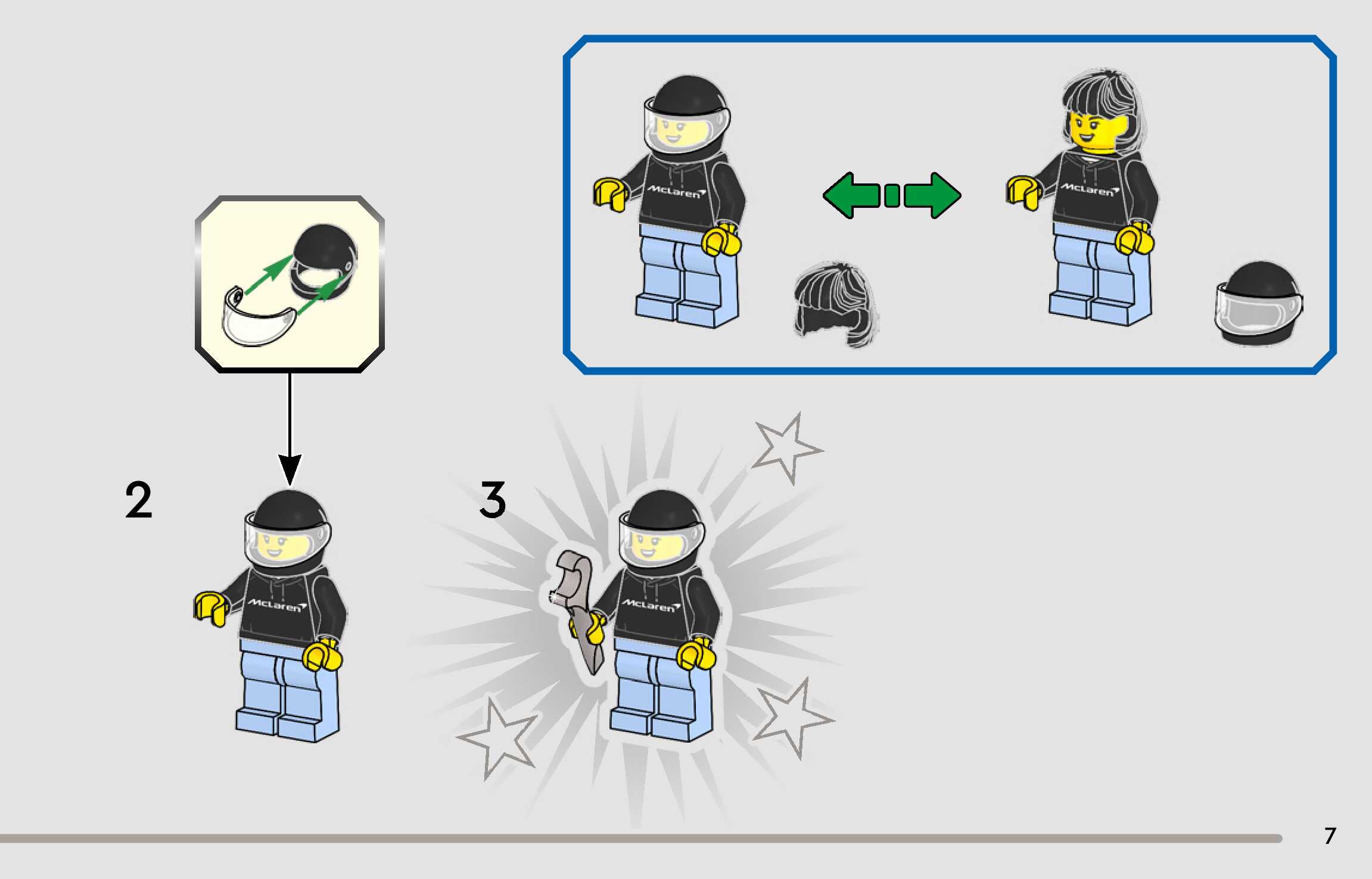 McLaren

McLaren

2

McLaren

3

McLaren

7