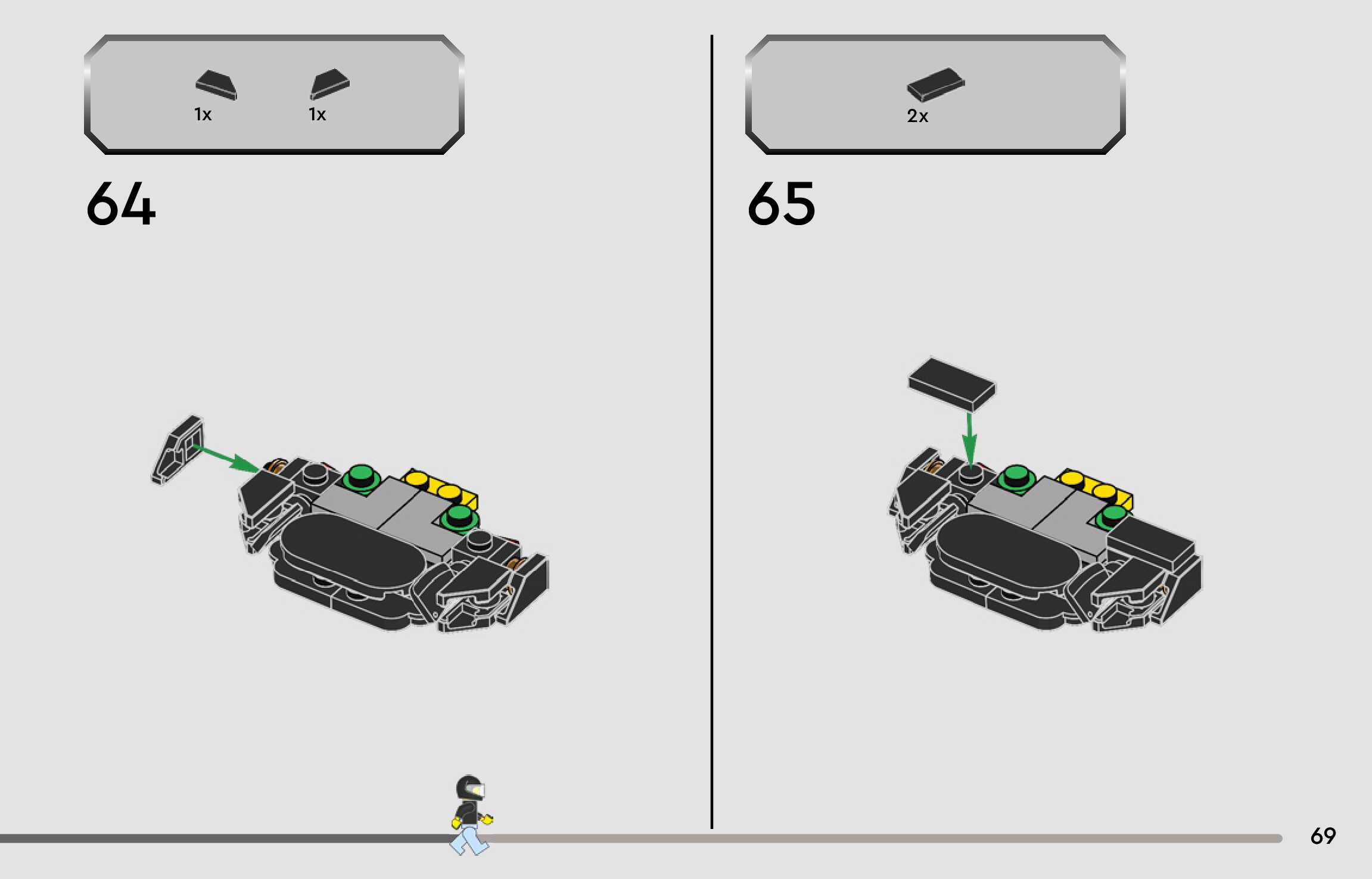 1x 1x

64

2x

65

69