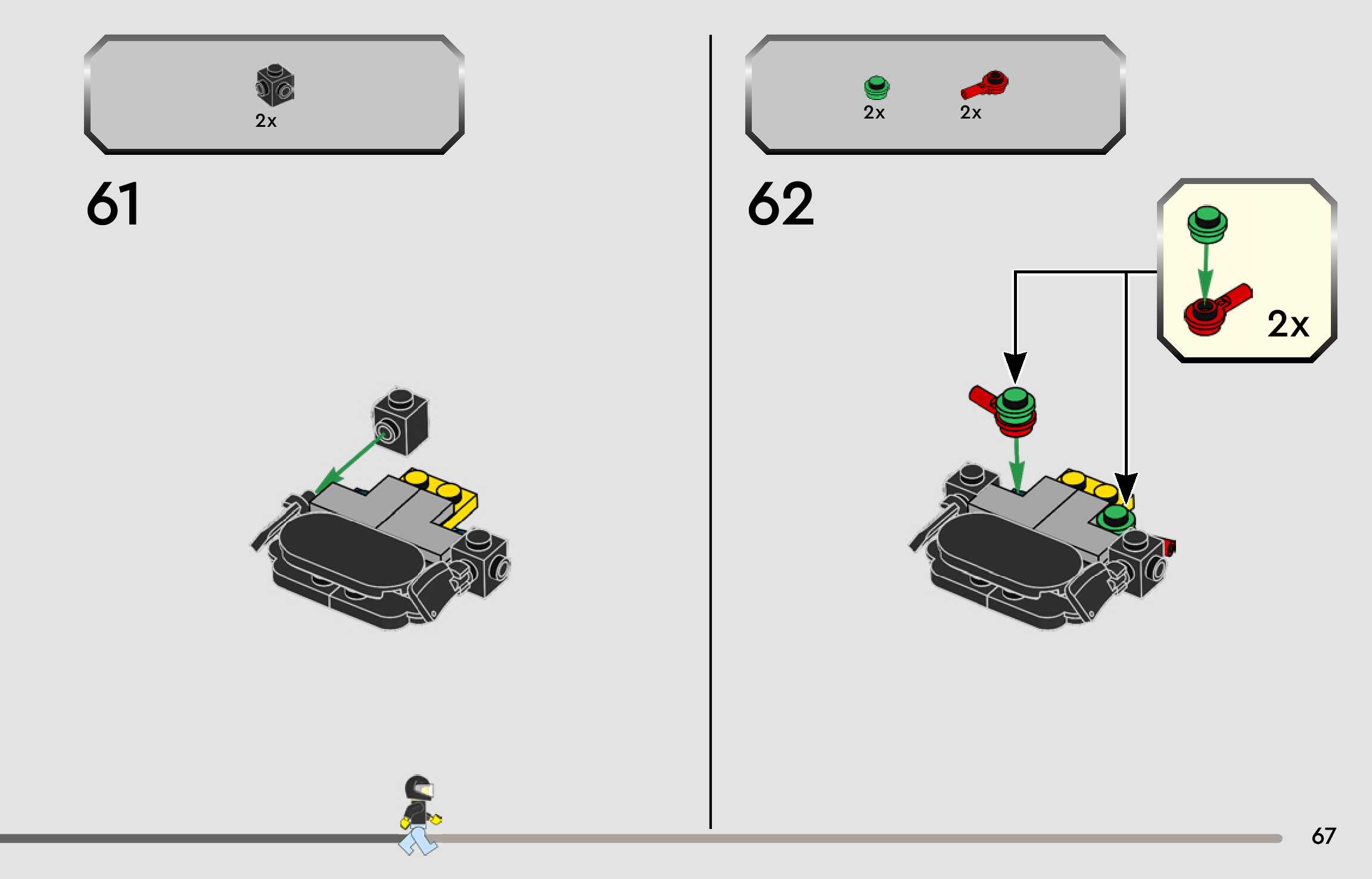 2x

61

2x 2x

62

2x

67