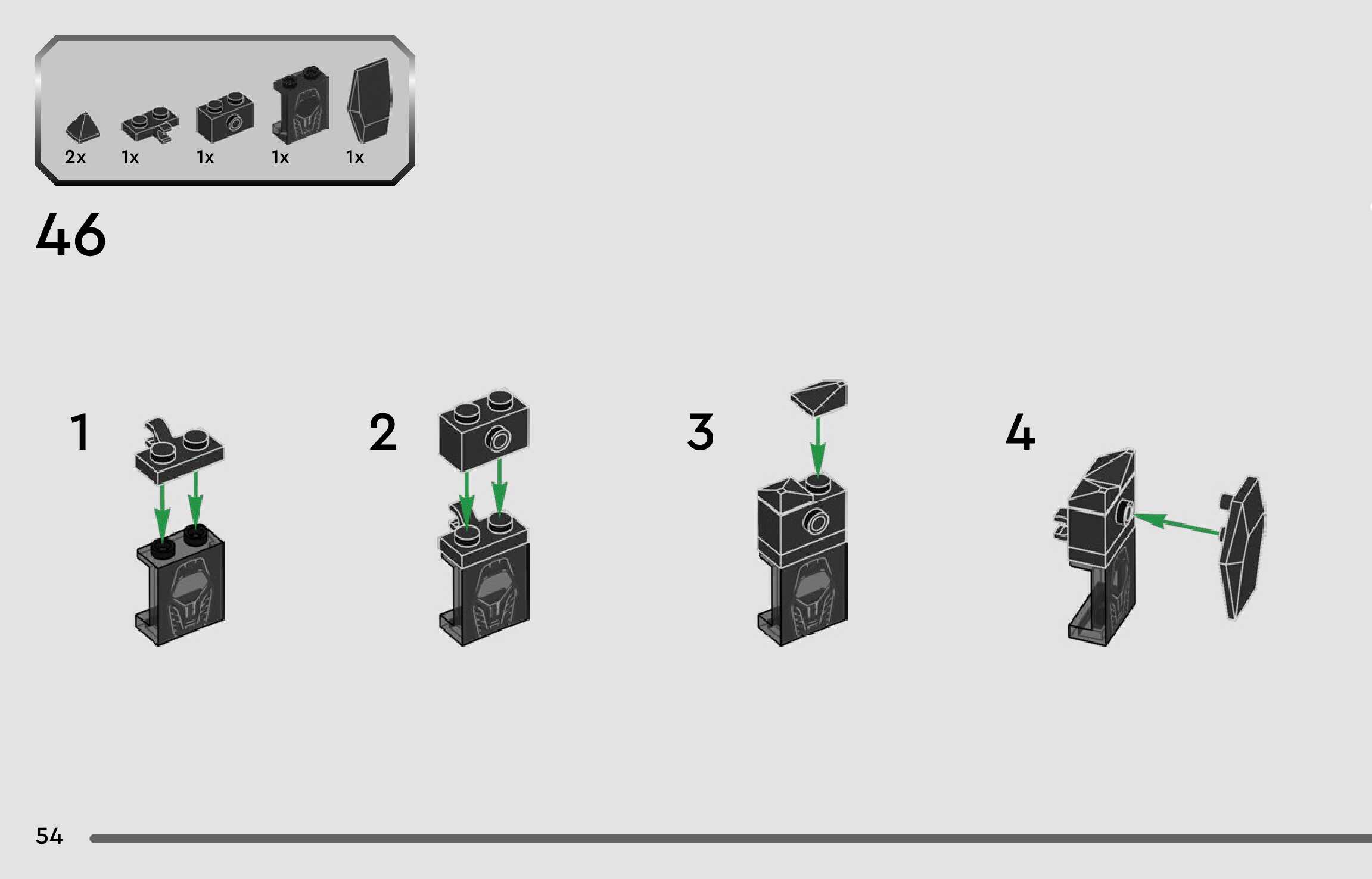 2x 1x 1x 1x 1x

46

1

2

3

4

54