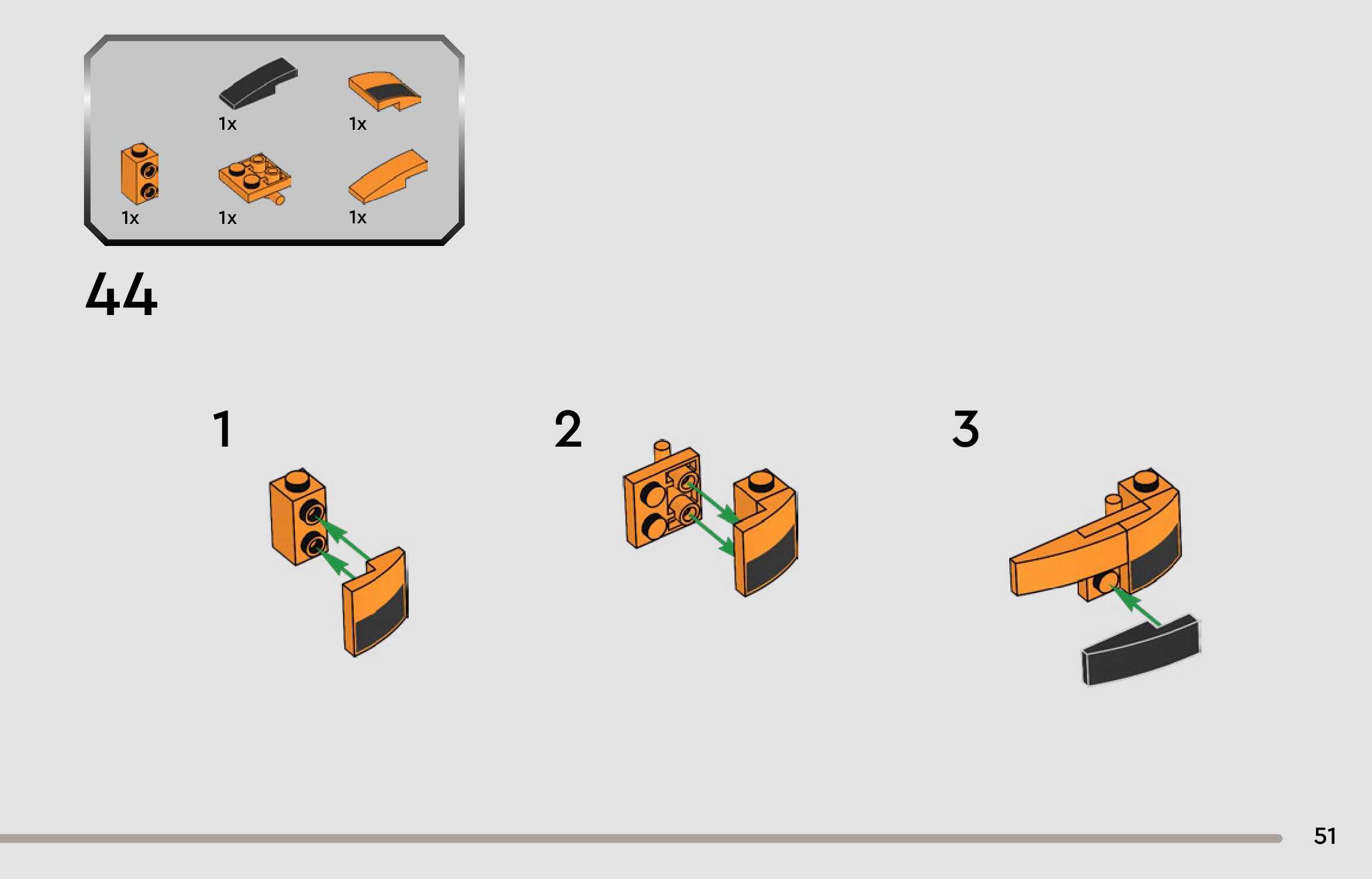 1x 1x

1x 1x 1x

44

1

2

3

51