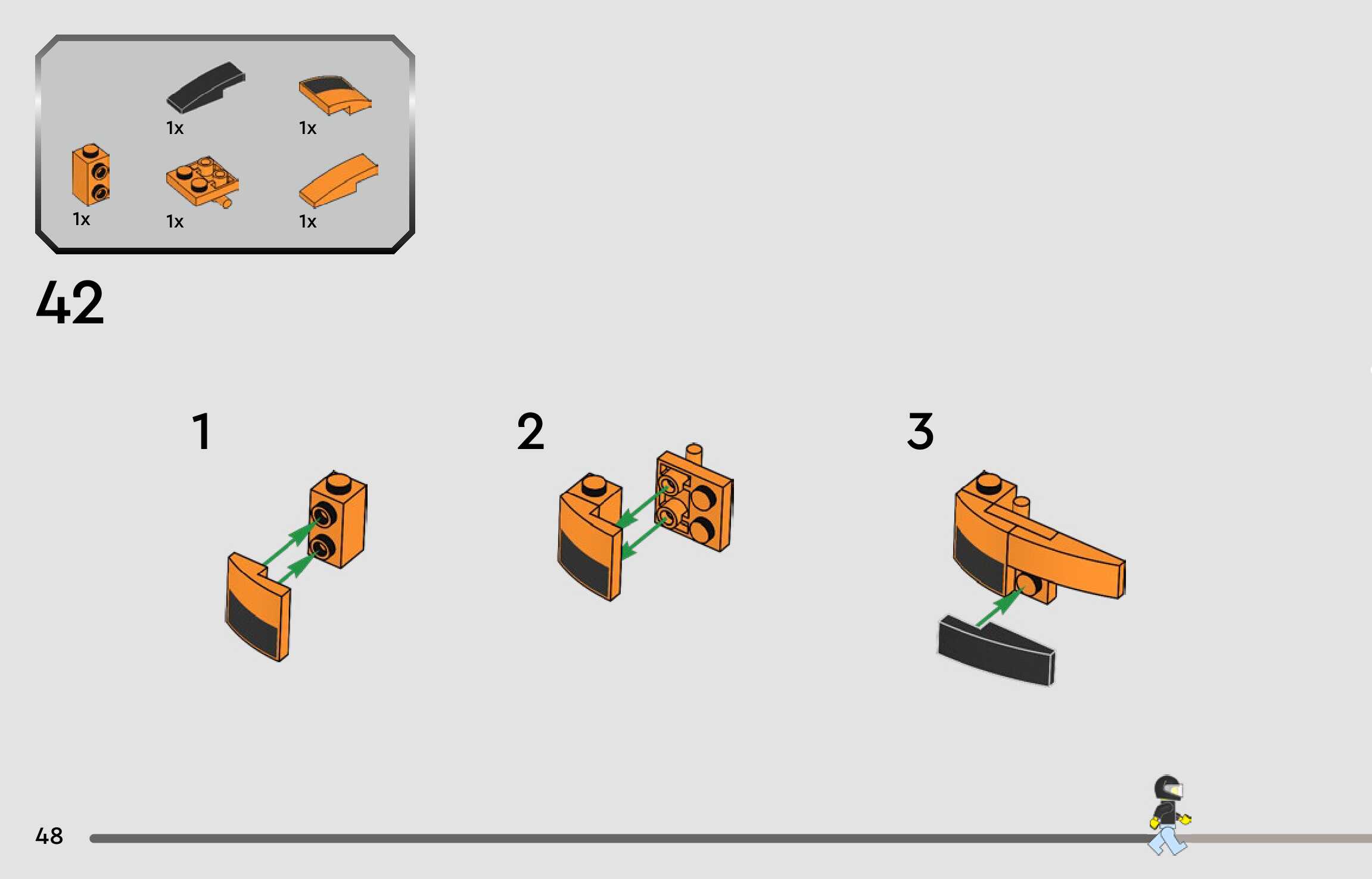 1x
1x
1x
1x
1x

42

1

2

3

48